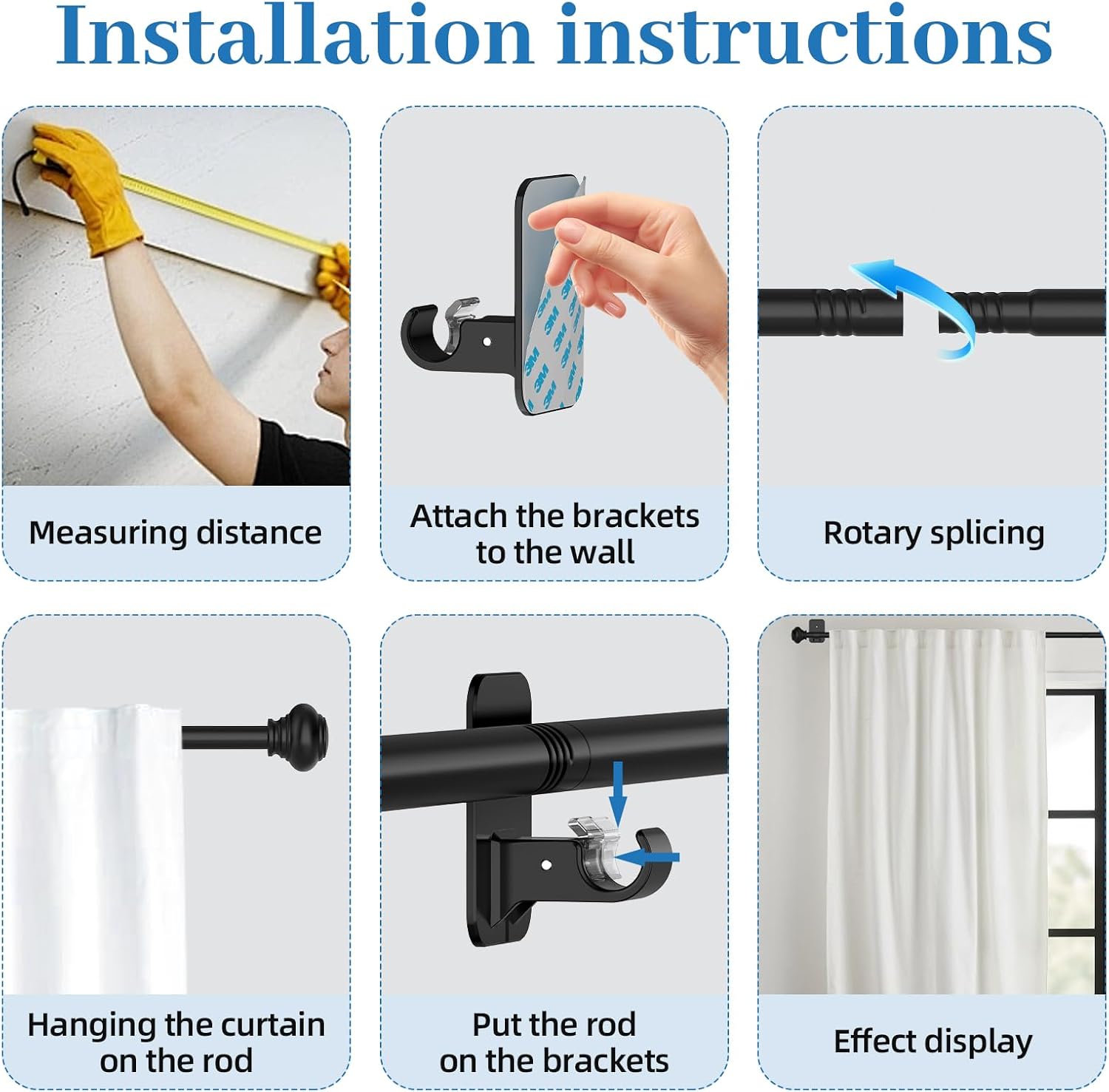 Installation instructions

3M 3M 3M 3M 3M 3M

Measuring distance

Attach the brackets to the wall

Rotary splicing

Hanging the curtain on the rod

Put the rod on the brackets

Effect display