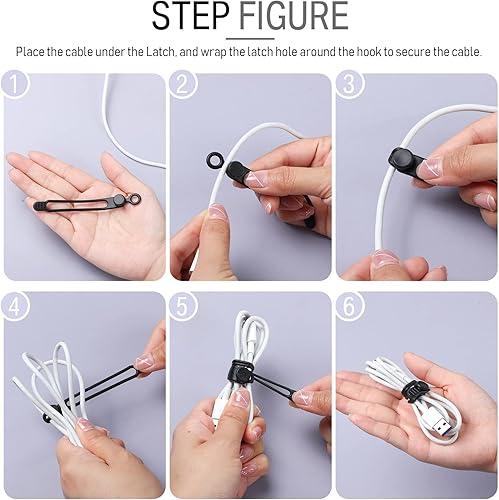 STEP FIGURE

Place the cable under the Latch, and wrap the latch hole around the hook to secure the cable.

1

2

3

4

5

6