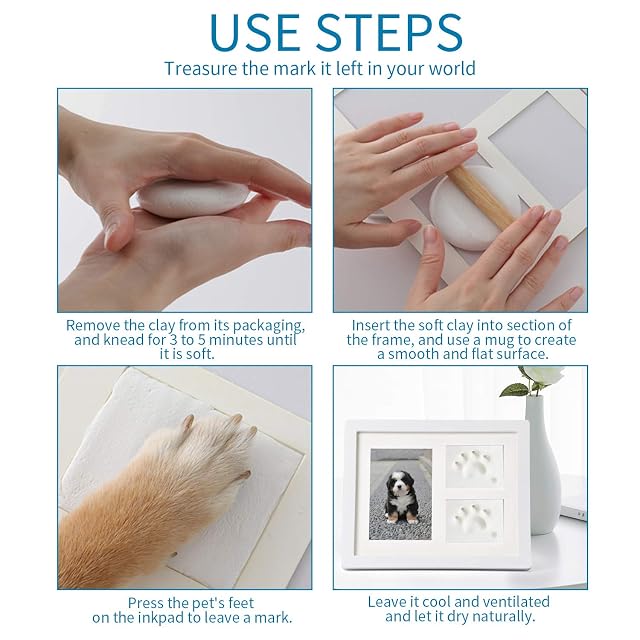 USE STEPS

Treasure the mark it left in your world

Remove the clay from its packaging, and knead for 3 to 5 minutes until it is soft.

Insert the soft clay into section of the frame, and use a mug to create a smooth and flat surface.

Press the pet's feet on the inkpad to leave a mark.

Leave it cool and ventilated and let it dry naturally.