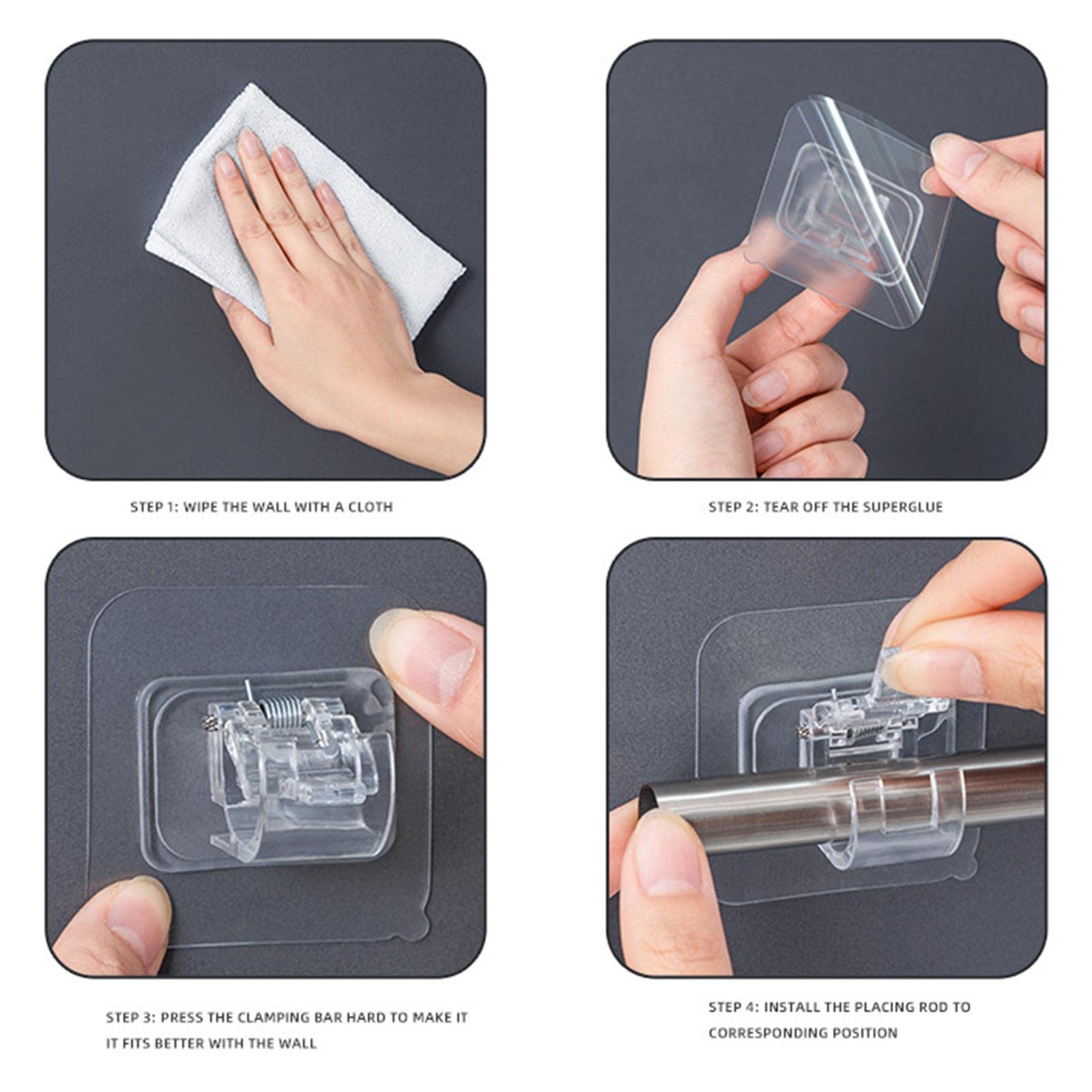 STEP 1: WIPE THE WALL WITH A CLOTH

STEP 2: TEAR OFF THE SUPERGLUE

STEP 3: PRESS THE CLAMPING BAR HARD TO MAKE IT IT FITS BETTER WITH THE WALL

STEP 4: INSTALL THE PLACING ROD TO CORRESPONDING POSITION