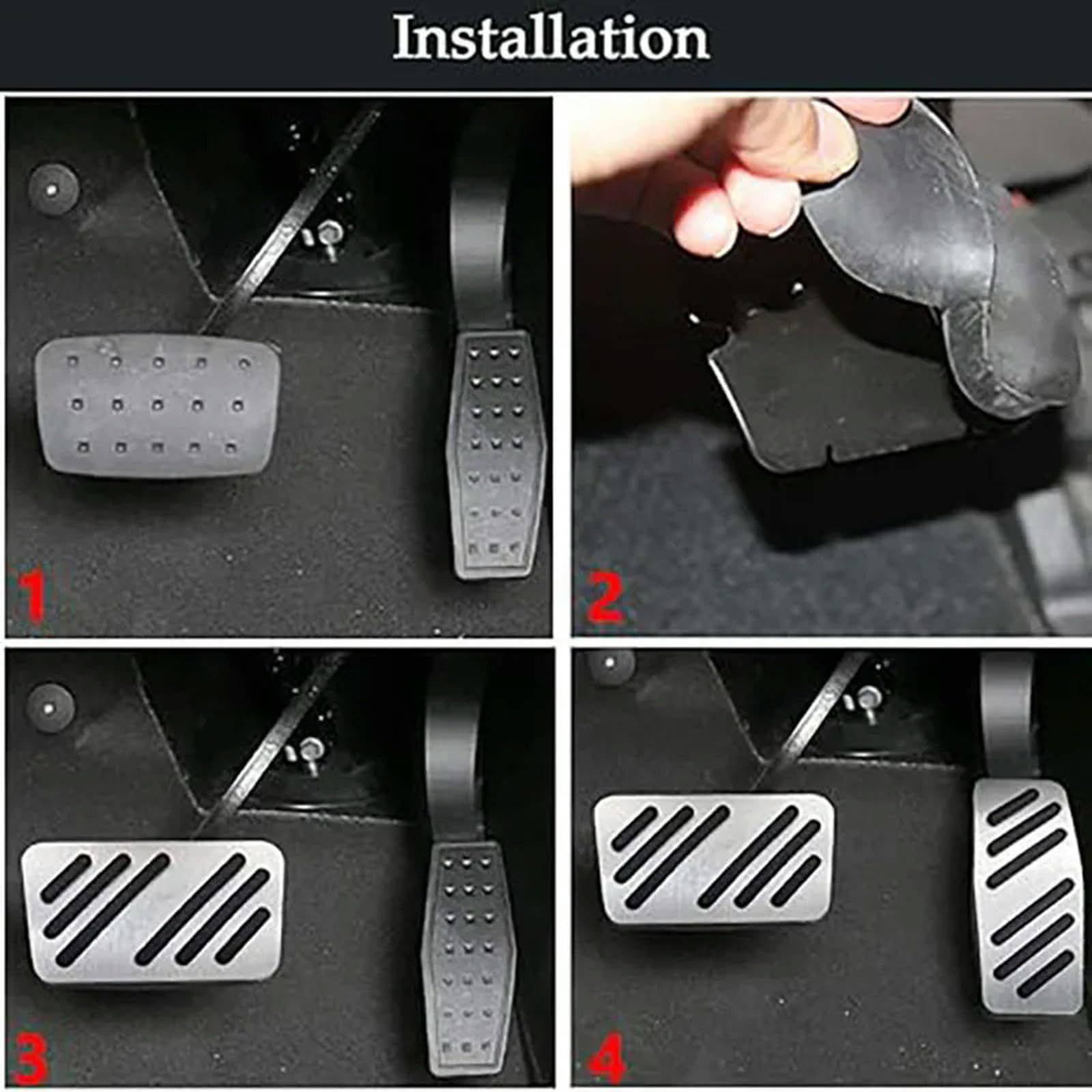 Installation

1

2

3

4