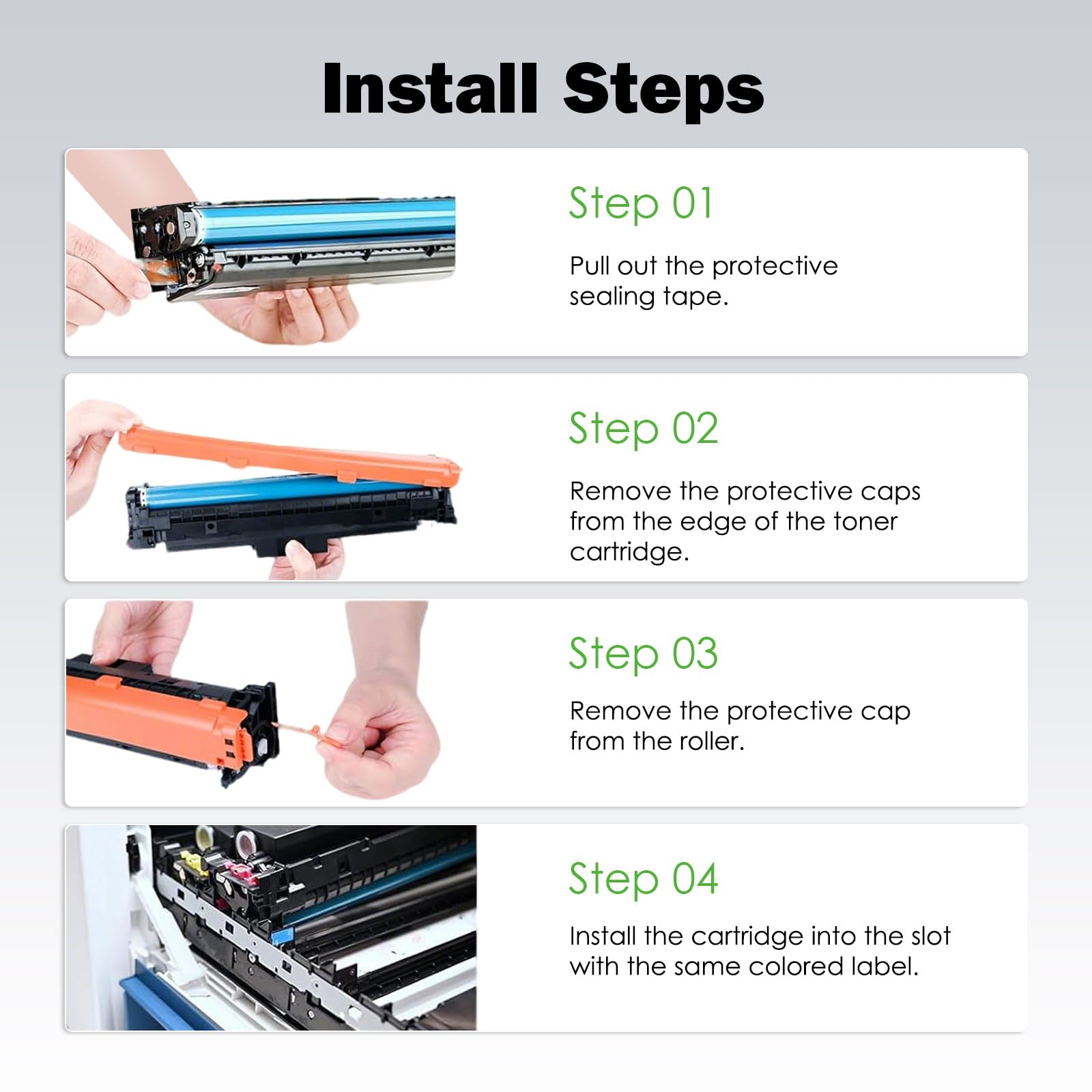 Install Steps

Step 01

Pull out the protective sealing tape.

Step 02

Remove the protective caps from the edge of the toner cartridge.

Step 03

Remove the protective cap from the roller.

Step 04

Install the cartridge into the slot with the same colored label.