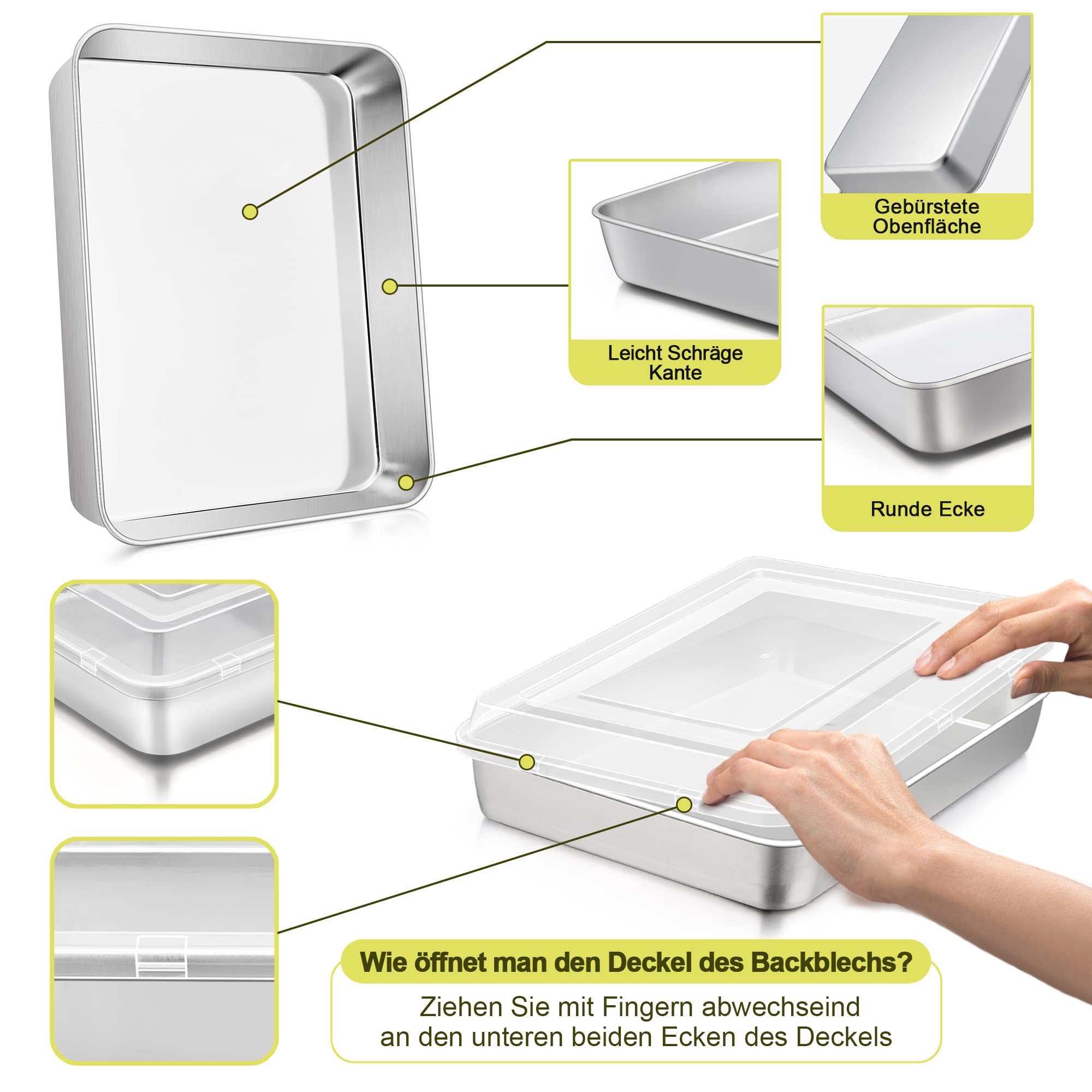 Gebürstete Obenfläche

Leicht Schräge Kante

Runde Ecke

Wie öffnet man den Deckel des Backblechs?

Ziehen Sie mit Fingern abwechseind an den unteren beiden Ecken des Deckels