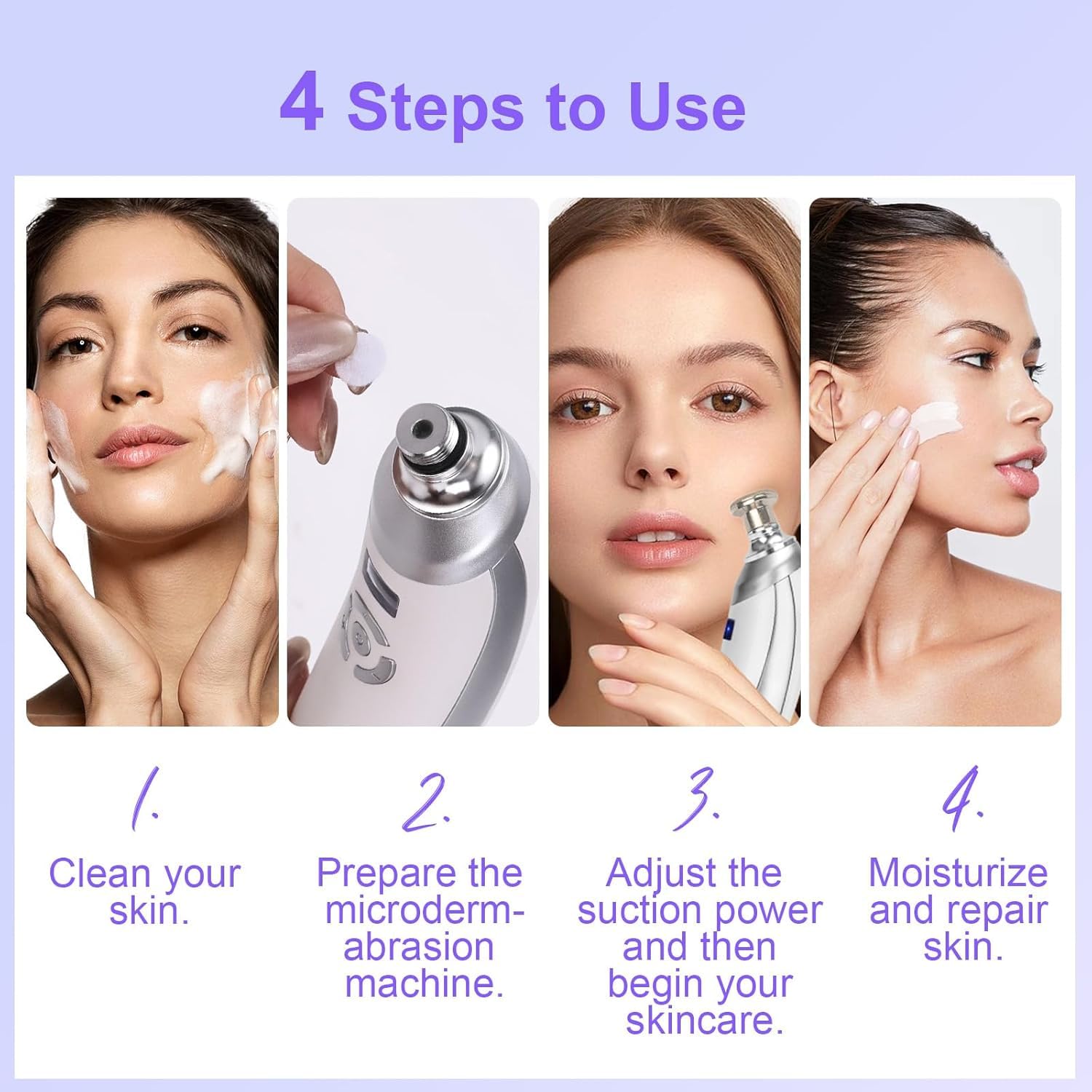 4 Steps to Use

1.

Clean your skin.

2.

Prepare the microdermabrasion machine.

3.

Adjust the suction power and then begin your skincare.

4.

Moisturize and repair skin.