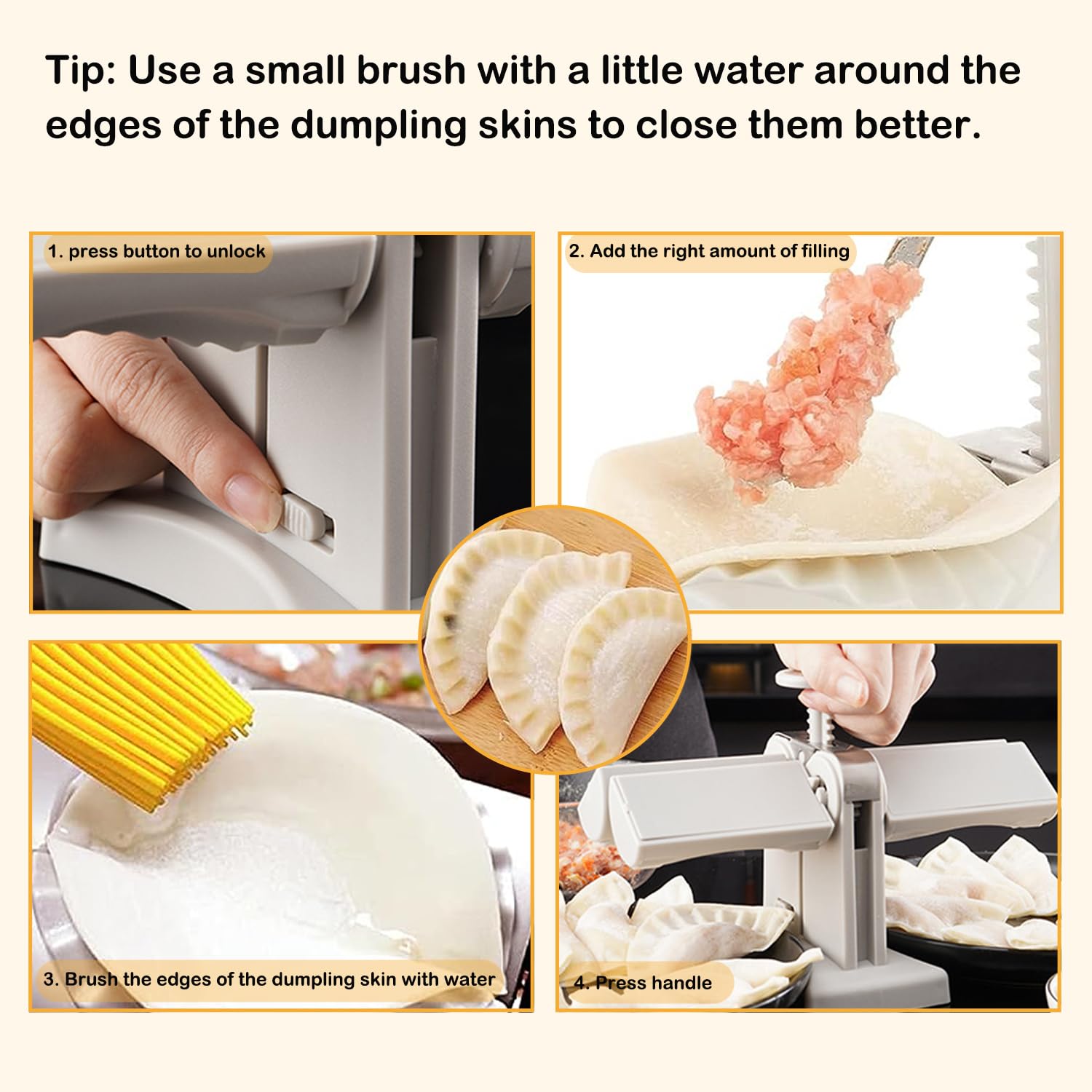 Tip: Use a small brush with a little water around the edges of the dumpling skins to close them better.

1. press button to unlock

2. Add the right amount of filling

3. Brush the edges of the dumpling skin with water

4. Press handle