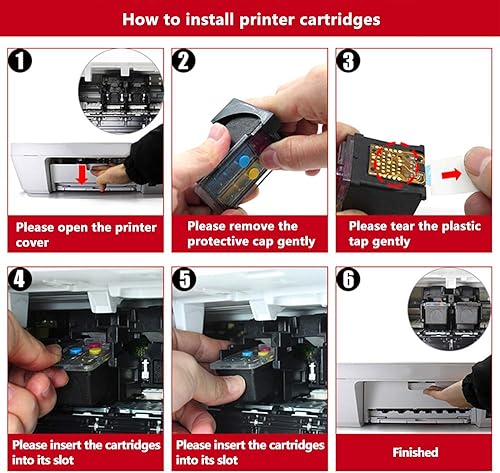 How to install printer cartridges

1

Please open the printer cover

2

Please remove the protective cap gently

3

Please tear the plastic tap gently

4

Please insert the cartridges into its slot

5

Please insert the cartridges into its slot

6

Finished