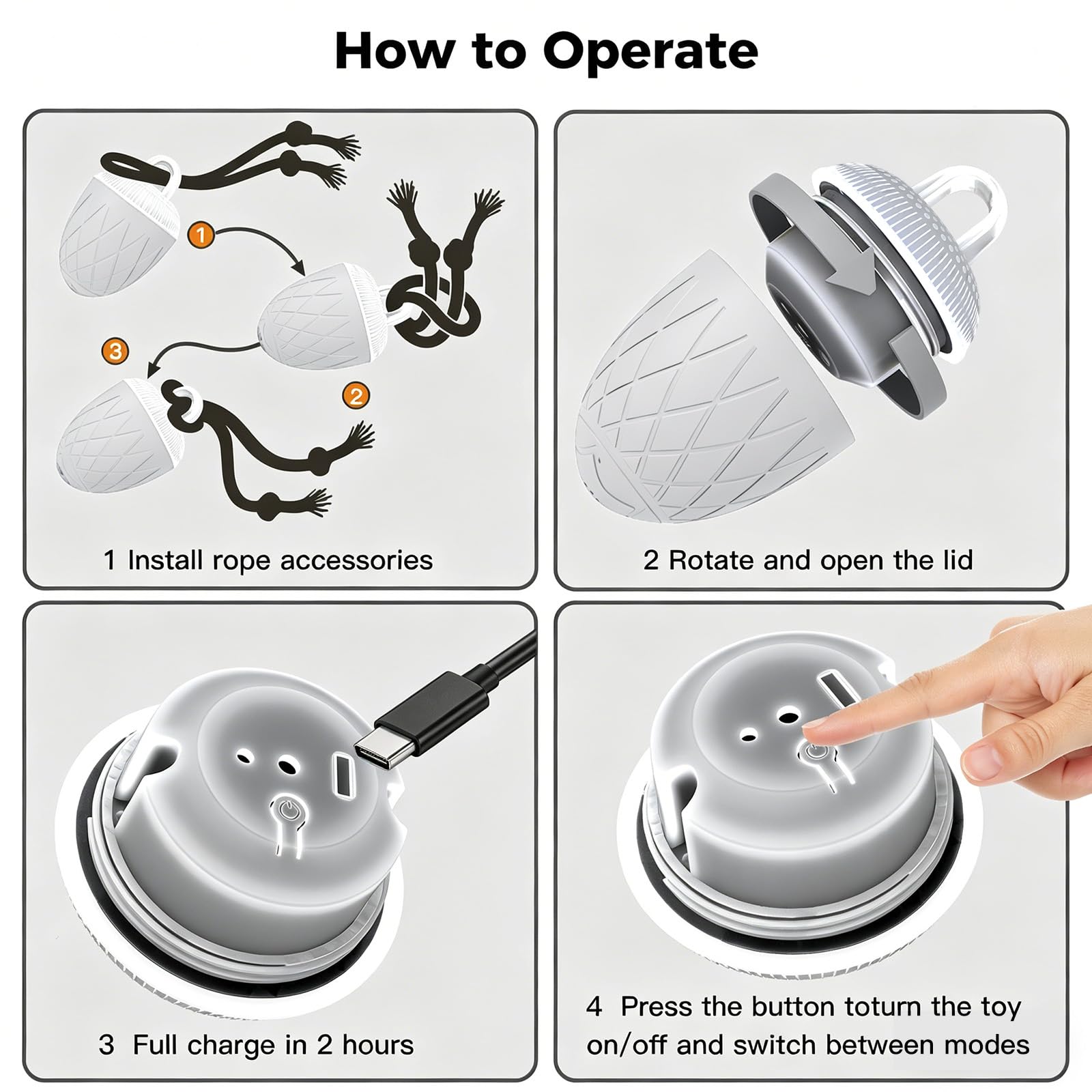 How to Operate

1

3

2

1 Install rope accessories

2 Rotate and open the lid

3 Full charge in 2 hours

4 Press the button toturn the toy on/off and switch between modes