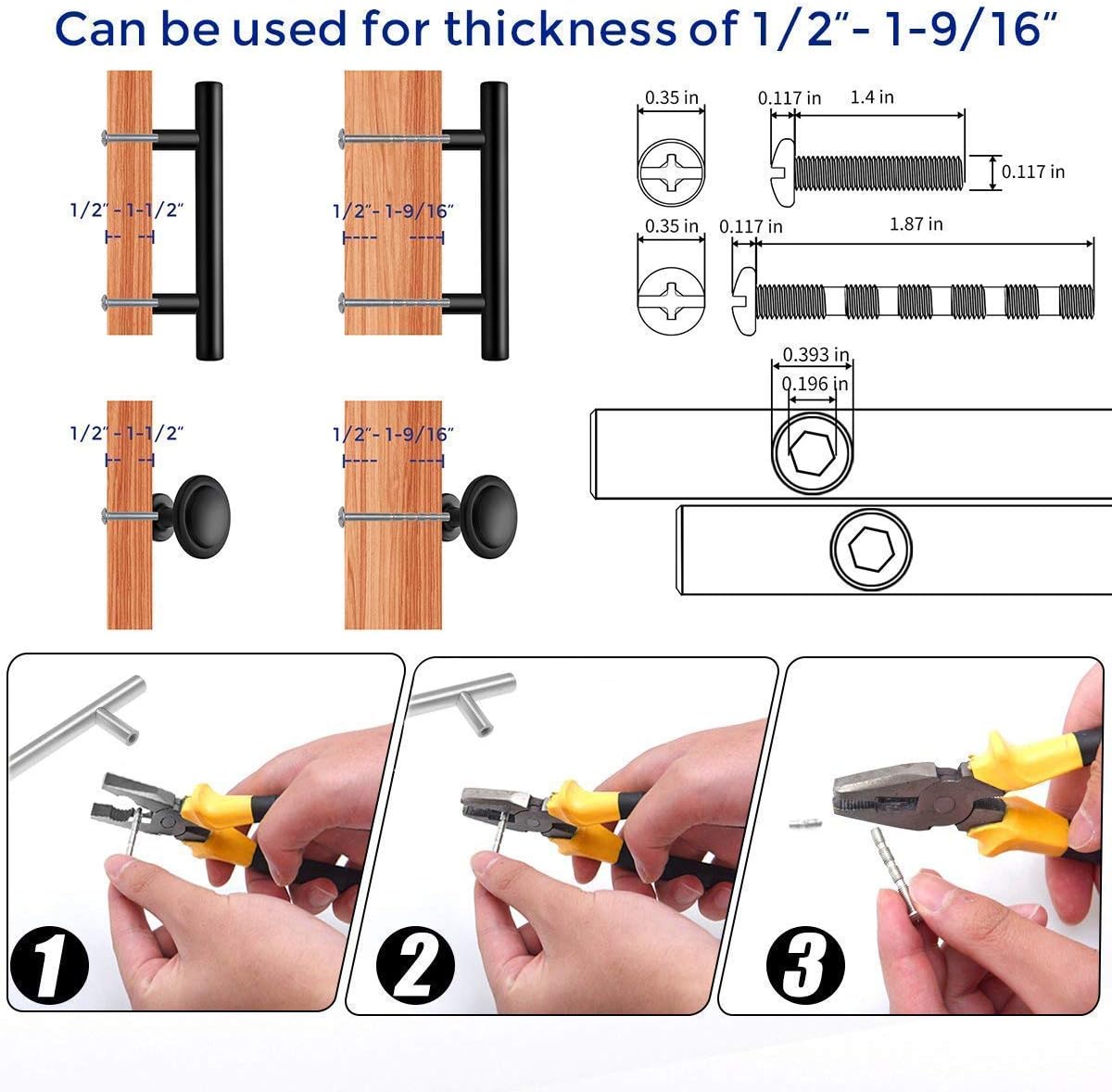 Can be used for thickness of 1/2"- 1-9/16"

1/2" - 1-1/2"

1/2"- 1-9/16"

1/2" - 1-1/2"

1/2"- 1-9/16"

0.35 in

0.117 in

1.4 in

0.117 in

0.35 in

0.117 in

1.87 in

0.393 in

0.196 in

1

2

3