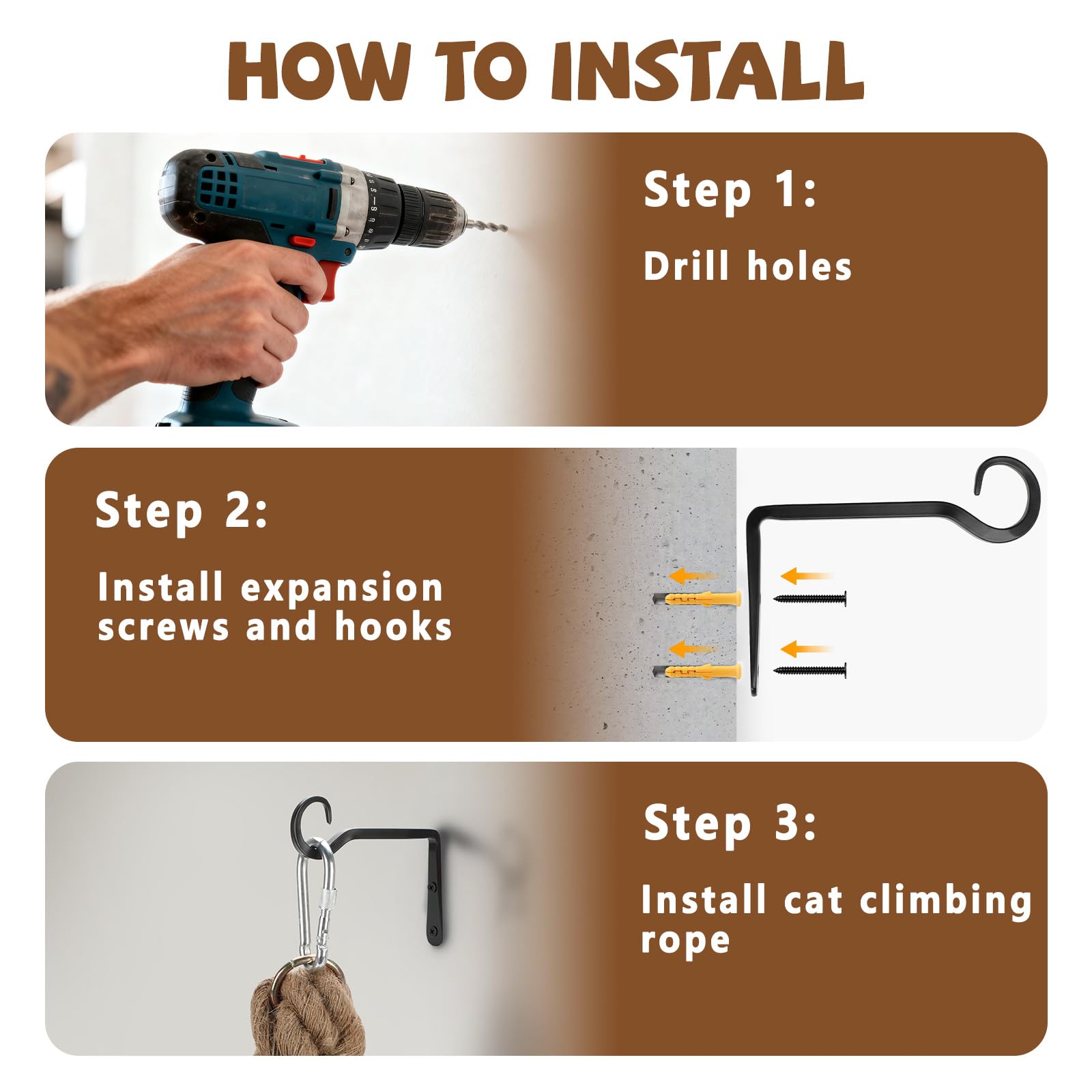 HOW TO INSTALL

Step 1:

Drill holes

Step 2:

Install expansion screws and hooks

Step 3:

Install cat climbing rope