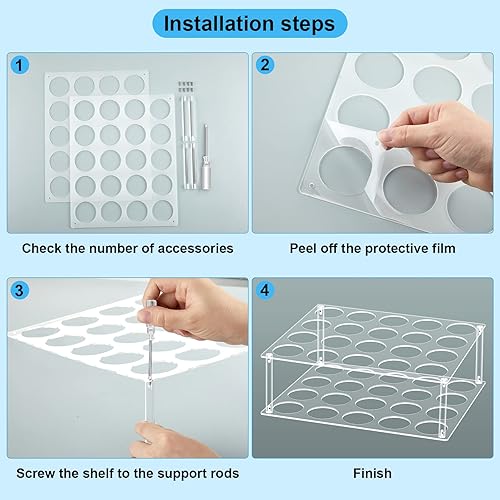 Installation steps

1

Check the number of accessories

2

Peel off the protective film

3

Screw the shelf to the support rods

4

Finish