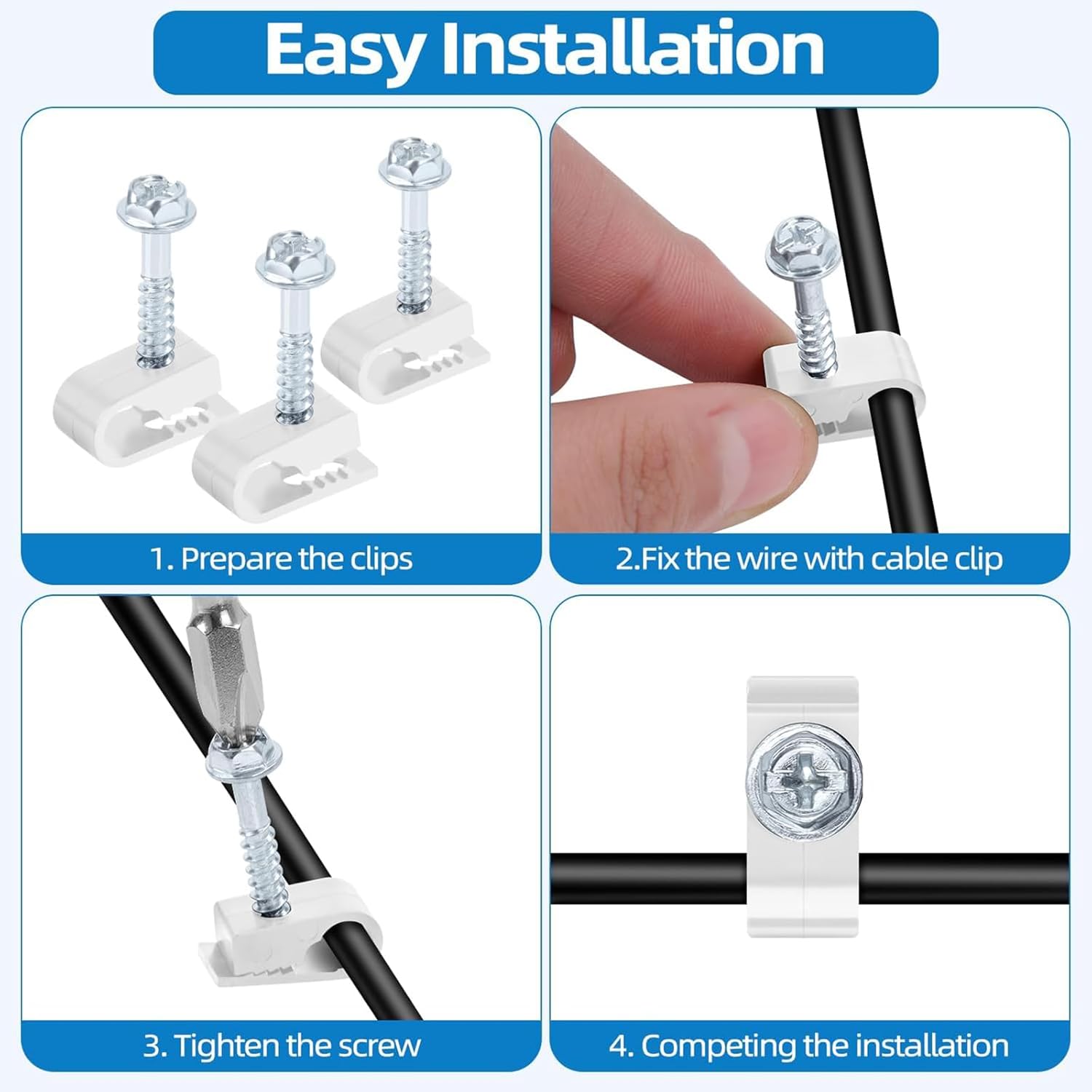 Easy Installation

1. Prepare the clips

2.Fix the wire with cable clip

3. Tighten the screw

4. Competing the installation