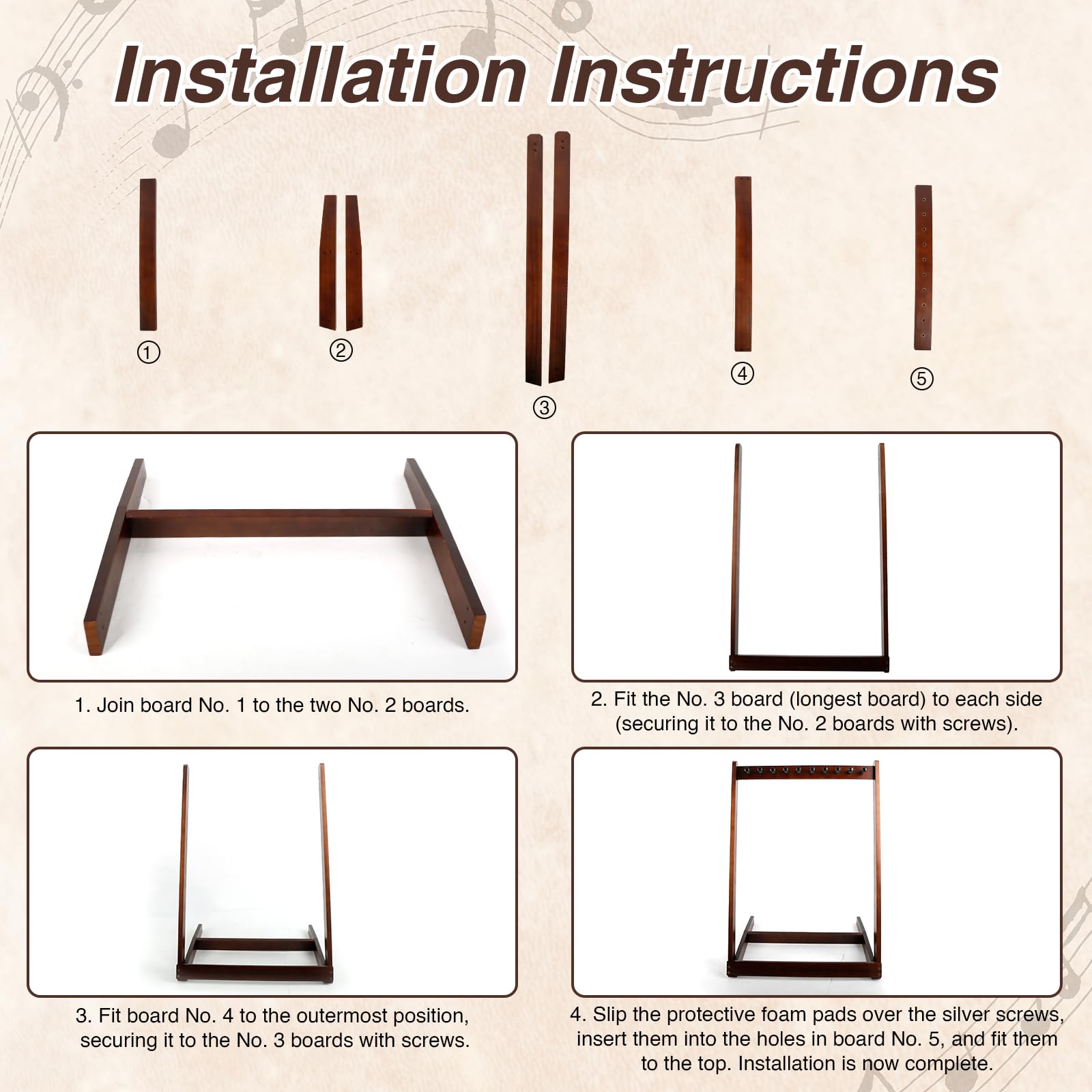 Installation Instructions

①

②

③

④

⑤

1. Join board No. 1 to the two No. 2 boards.

2. Fit the No. 3 board (longest board) to each side (securing it to the No. 2 boards with screws).

3. Fit board No. 4 to the outermost position, securing it to the No. 3 boards with screws.

4. Slip the protective foam pads over the silver screws, insert them into the holes in board No. 5, and fit them to the top. Installation is now complete.