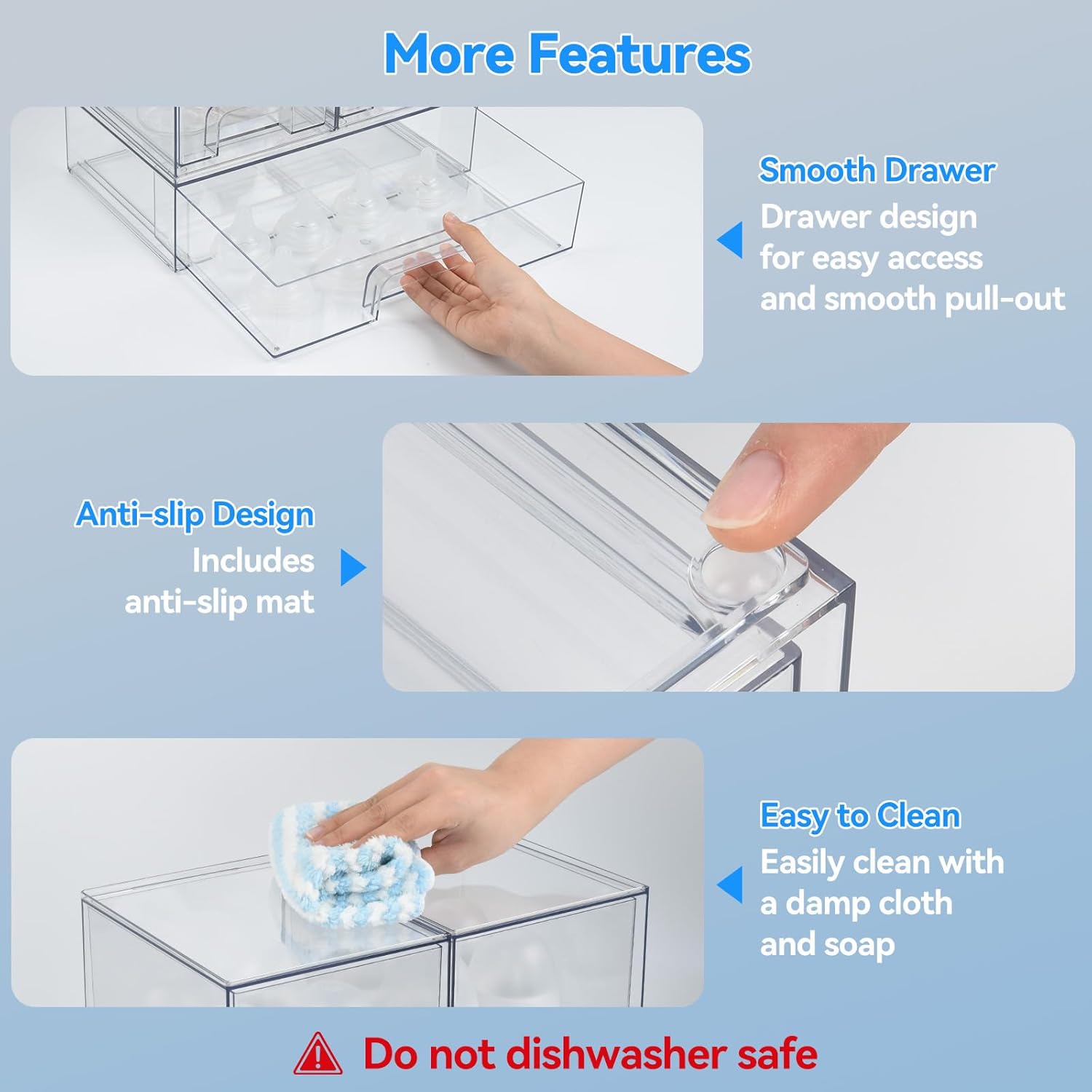 More Features

Smooth Drawer
Drawer design for easy access and smooth pull-out

Anti-slip Design
Includes anti-slip mat

Easy to Clean
Easily clean with a damp cloth and soap

Do not dishwasher safe