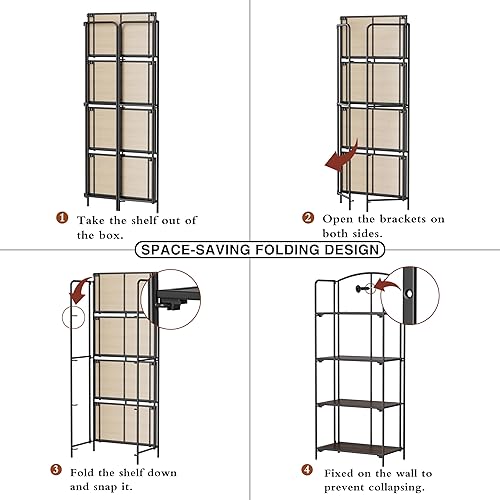 1 Take the shelf out of the box.

2 Open the brackets on both sides.

SPACE-SAVING FOLDING DESIGN

3 Fold the shelf down and snap it.

4 Fixed on the wall to prevent collapsing.