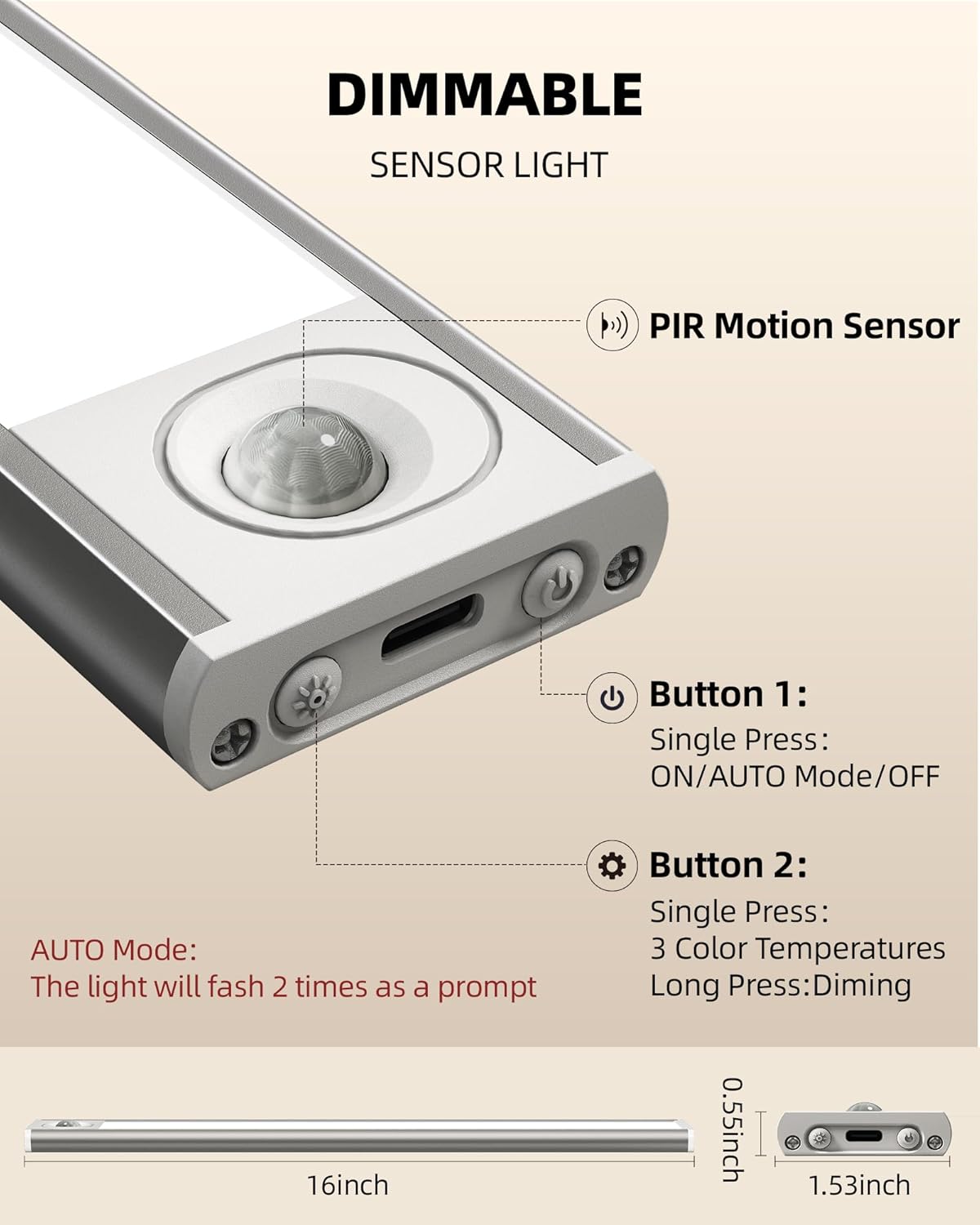 DIMMABLE

SENSOR LIGHT

PIR Motion Sensor

Button 1:
Single Press:
ON/AUTO Mode/OFF

Button 2:
Single Press:
3 Color Temperatures
Long Press:Diming

AUTO Mode:
The light will fash 2 times as a prompt

16inch

0.55inch

1.53inch