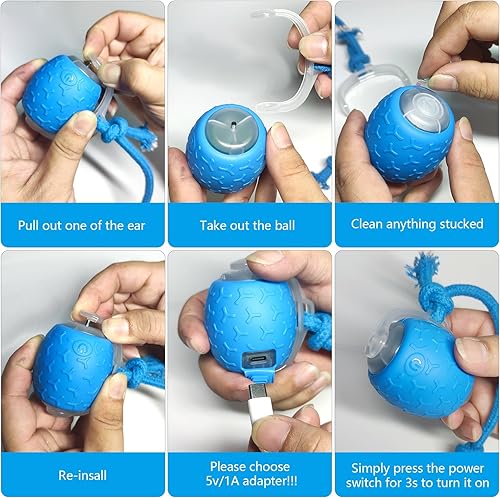 Pull out one of the ear

Take out the ball

Clean anything stucked

Re-insall

Please choose 5v/1A adapter!!!

Simply press the power switch for 3s to turn it on