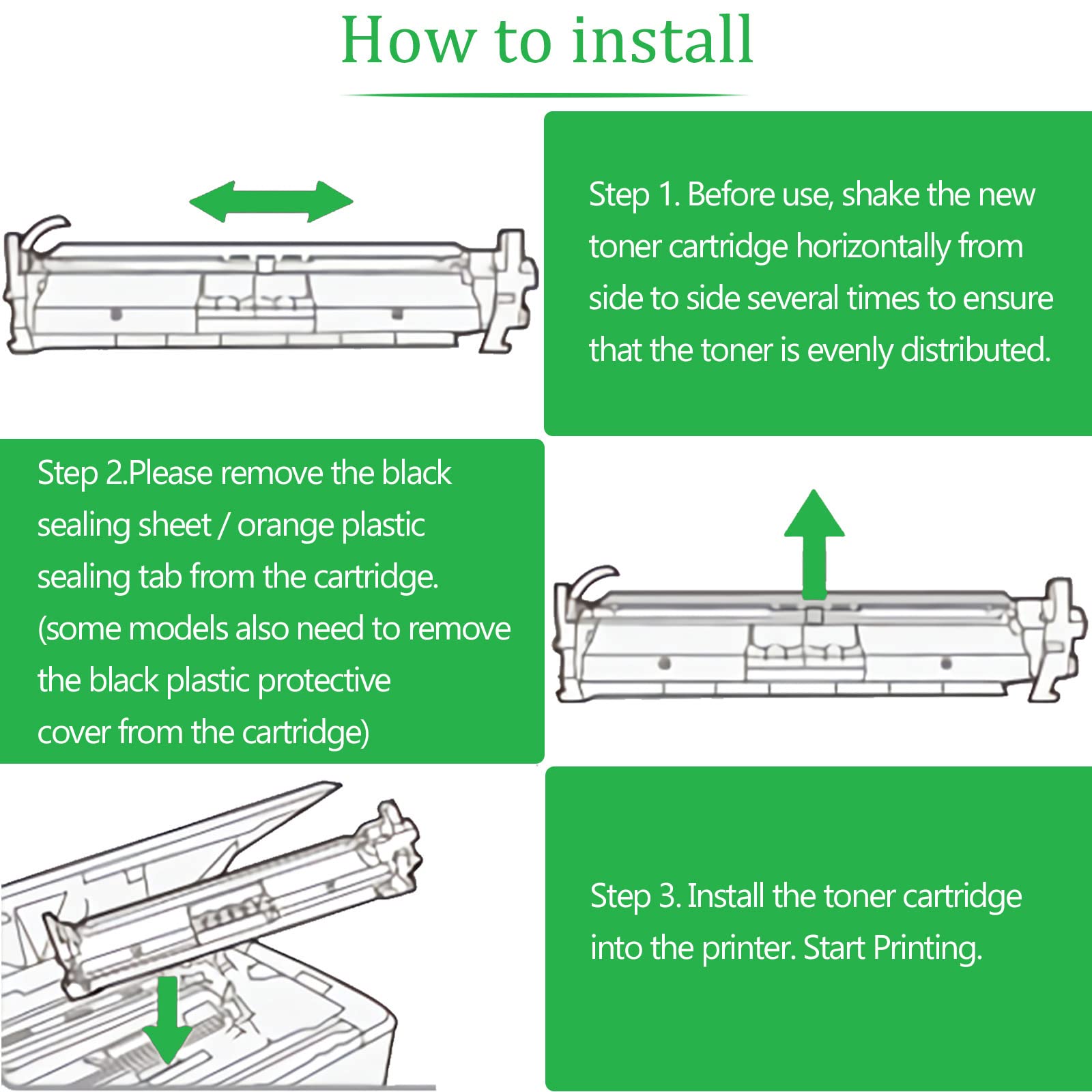 How to install

Step 1. Before use, shake the new toner cartridge horizontally from side to side several times to ensure that the toner is evenly distributed.

Step 2.Please remove the black sealing sheet / orange plastic sealing tab from the cartridge. (some models also need to remove the black plastic protective cover from the cartridge)

Step 3. Install the toner cartridge into the printer. Start Printing.