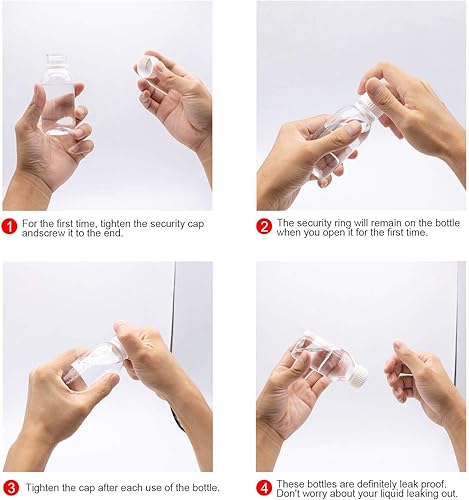 1 For the first time, tighten the security cap andscrew it to the end.

2 The security ring will remain on the bottle when you open it for the first time.

3 Tighten the cap after each use of the bottle.

4 These bottles are definitely leak proof. Don't worry about your liquid leaking out.