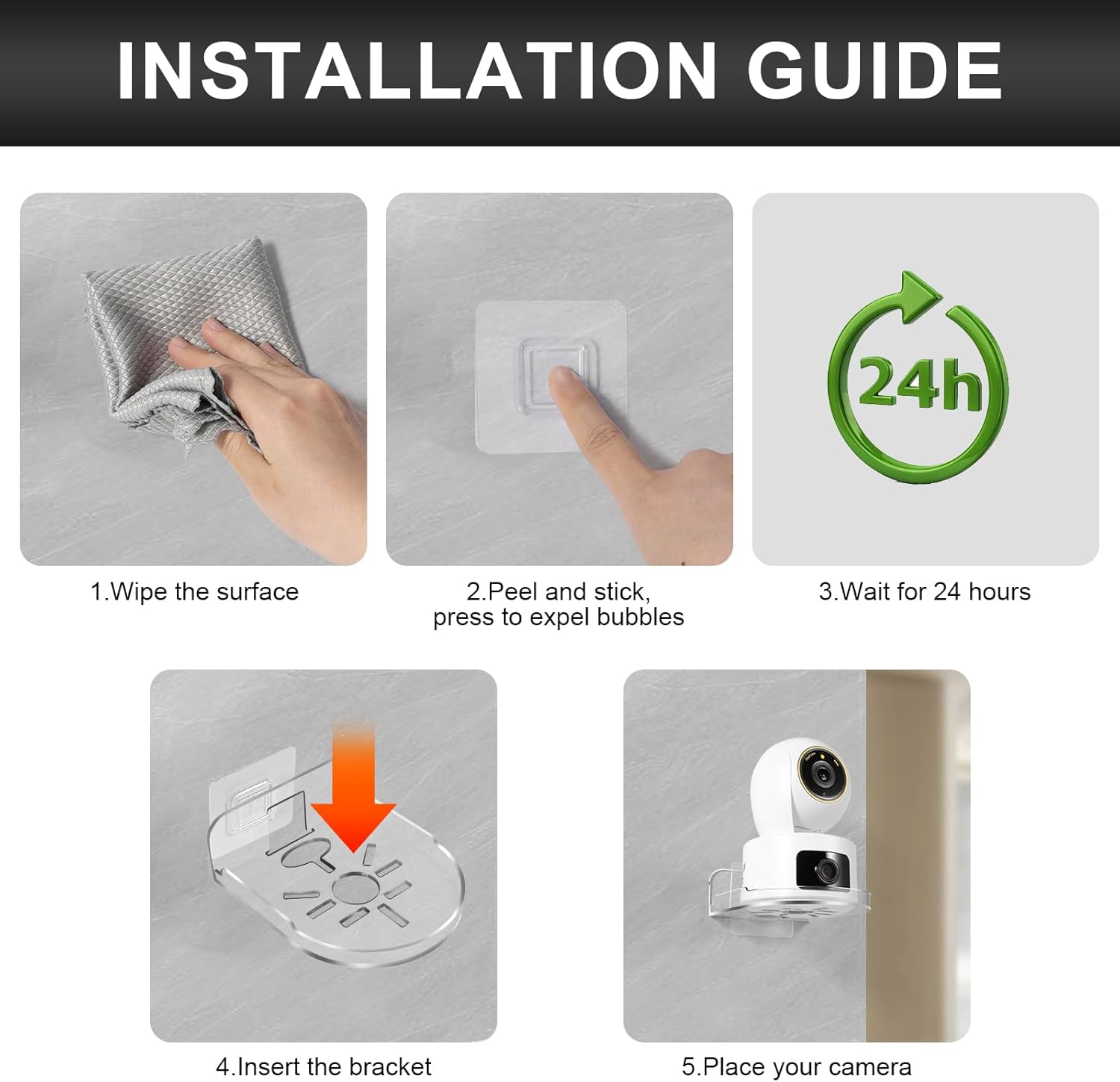 INSTALLATION GUIDE

24h

1.Wipe the surface

2.Peel and stick, press to expel bubbles

3.Wait for 24 hours

4.Insert the bracket

5.Place your camera