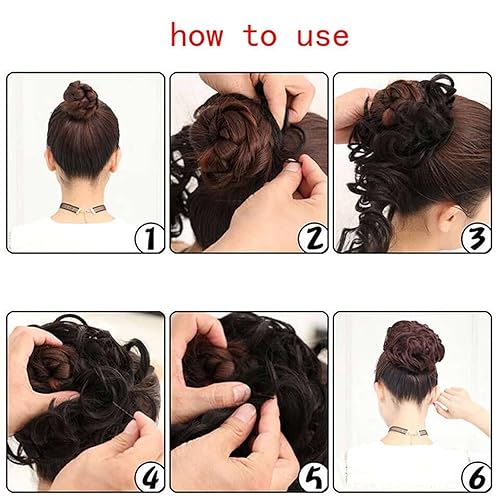 how to use

1

2

3

4

5

6