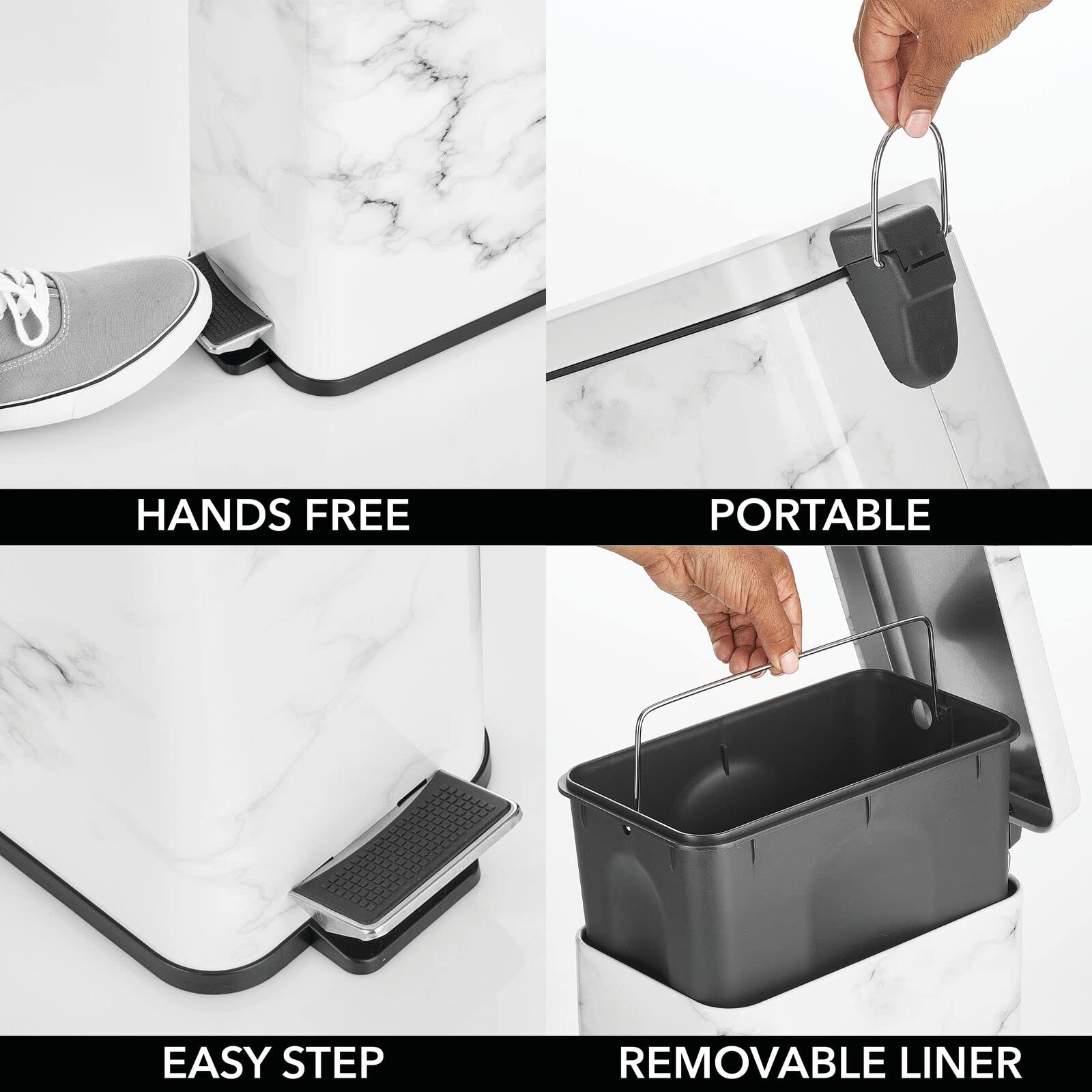 HANDS FREE

PORTABLE

EASY STEP

REMOVABLE LINER