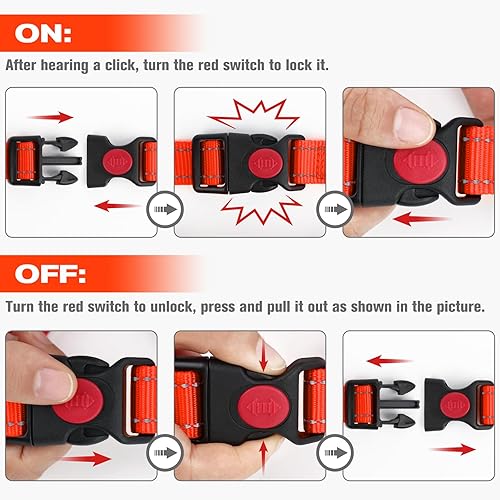 ON:

After hearing a click, turn the red switch to lock it.

OFF:

Turn the red switch to unlock, press and pull it out as shown in the picture.