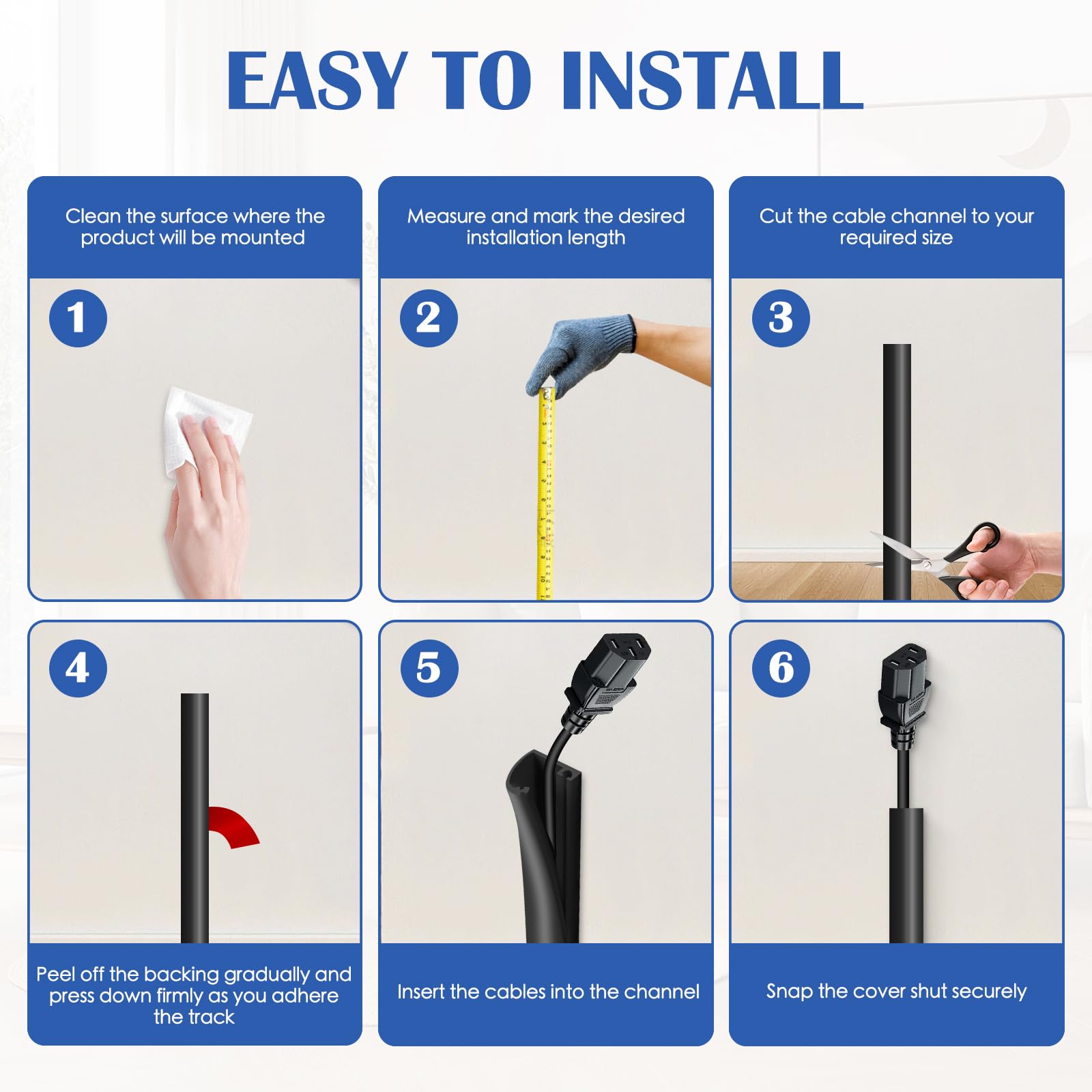 EASY TO INSTALL

Clean the surface where the product will be mounted

1

Measure and mark the desired installation length

2

Cut the cable channel to your required size

3

4

Peel off the backing gradually and press down firmly as you adhere the track

5

Insert the cables into the channel

6

Snap the cover shut securely