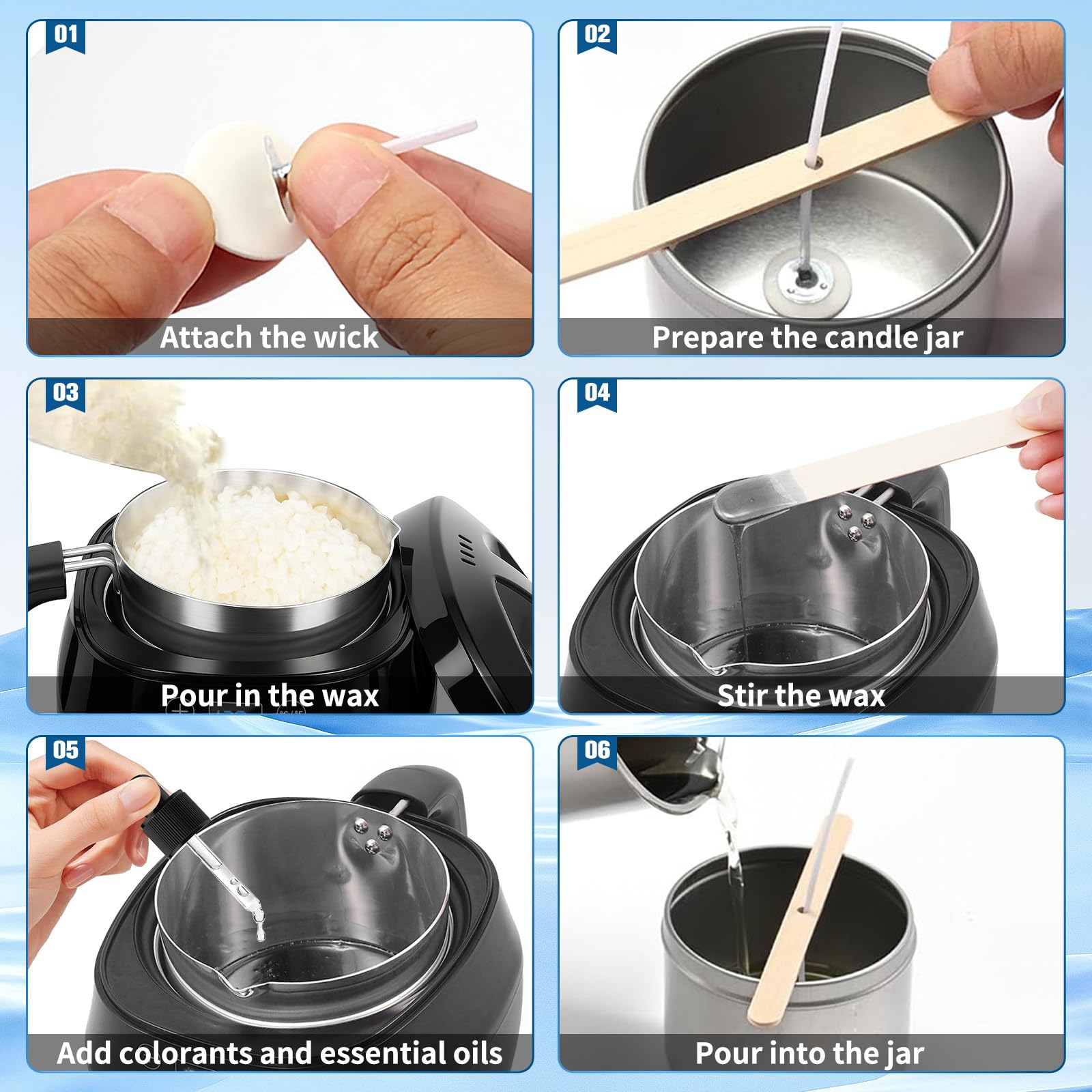 01
Attach the wick

02
Prepare the candle jar

03
Pour in the wax

04
Stir the wax

05
Add colorants and essential oils

06
Pour into the jar