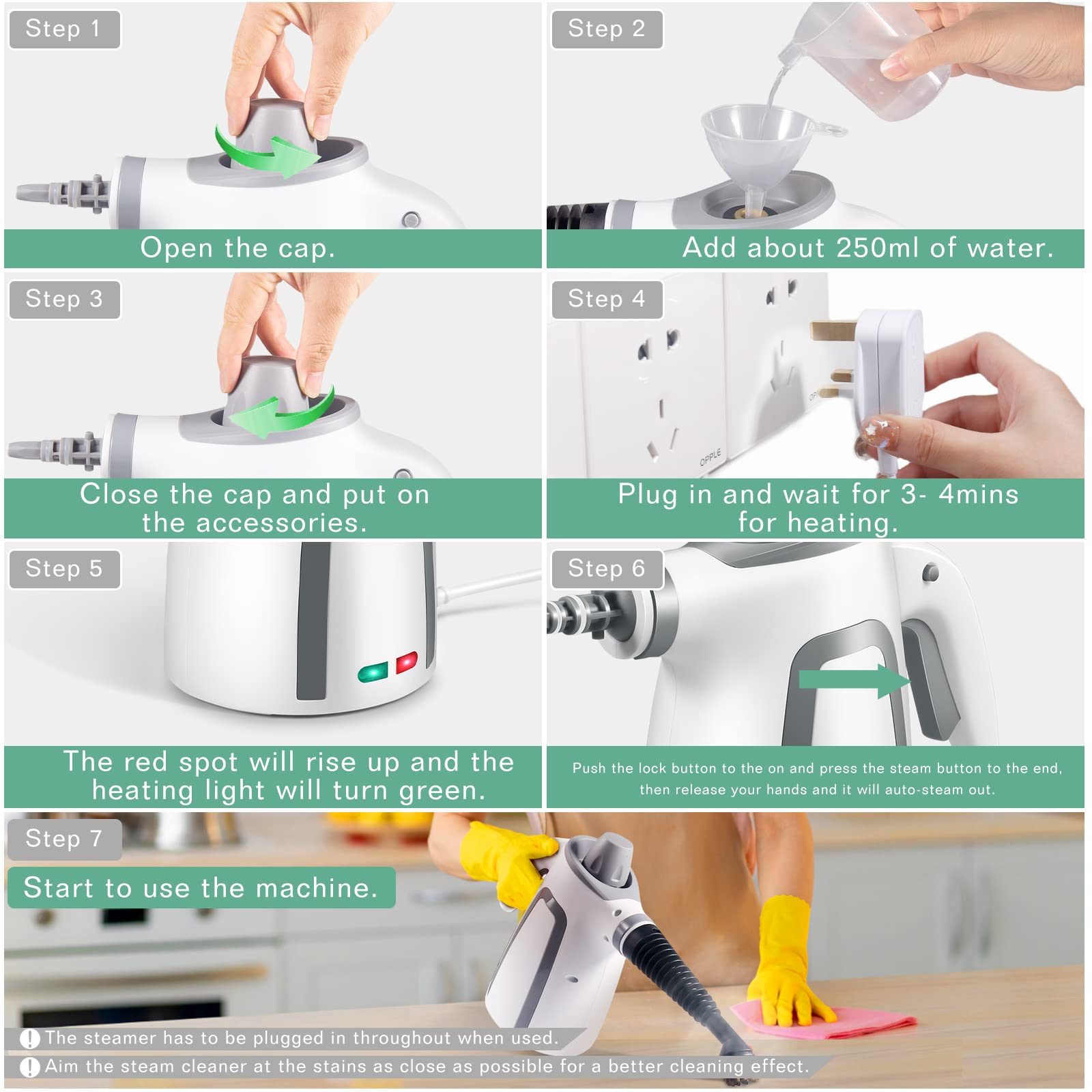 Step 1
Open the cap.

Step 2
Add about 250ml of water.

Step 3
Close the cap and put on the accessories.

Step 4
OPPLE
Plug in and wait for 3- 4mins for heating.

Step 5
The red spot will rise up and the heating light will turn green.

Step 6
Push the lock button to the on and press the steam button to the end, then release your hands and it will auto-steam out.

Step 7
Start to use the machine.

! The steamer has to be plugged in throughout when used.
! Aim the steam cleaner at the stains as close as possible for a better cleaning effect.