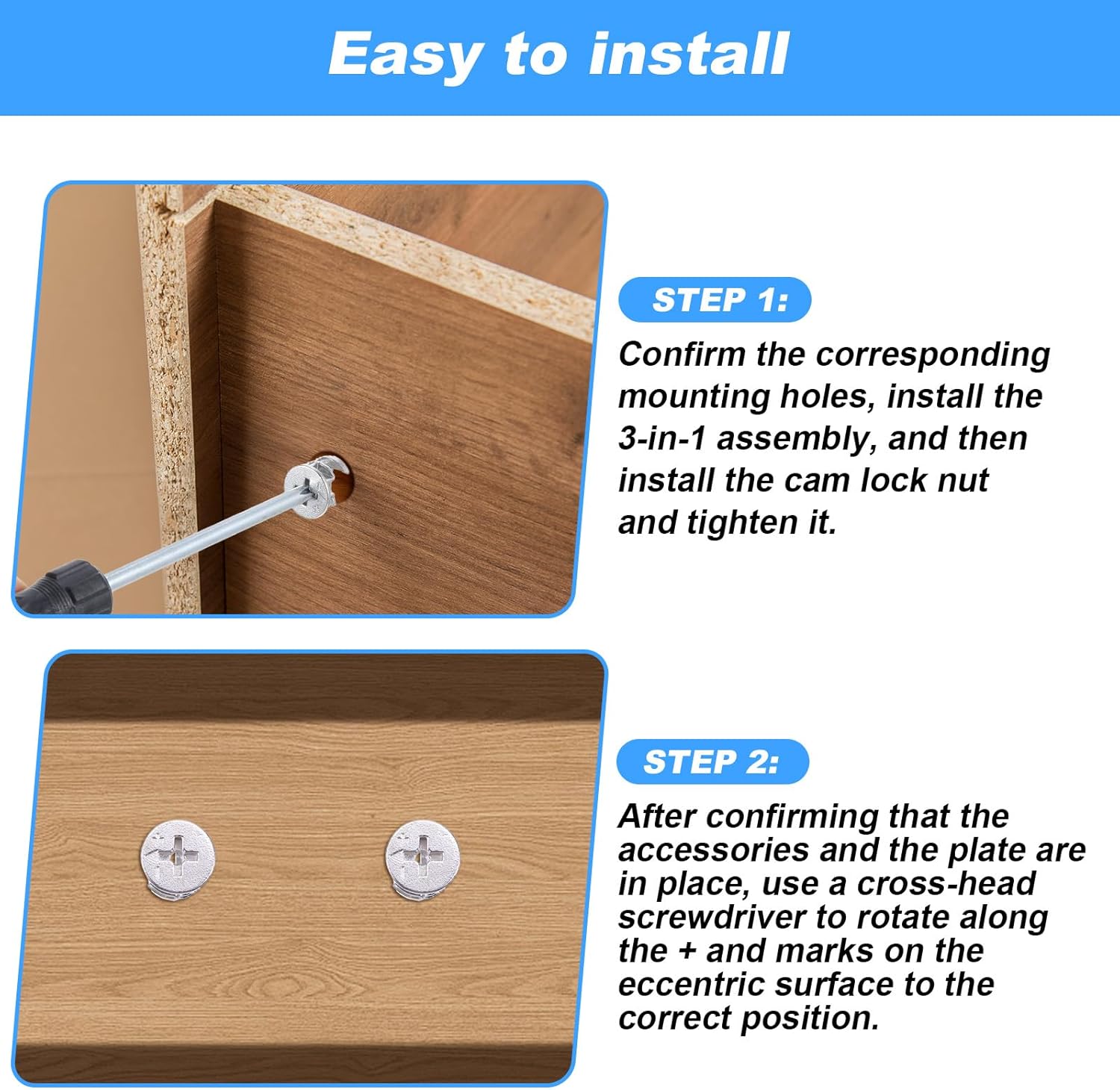 Easy to install

STEP 1:

Confirm the corresponding mounting holes, install the 3-in-1 assembly, and then install the cam lock nut and tighten it.

STEP 2:

After confirming that the accessories and the plate are in place, use a cross-head screwdriver to rotate along the + and marks on the eccentric surface to the correct position.