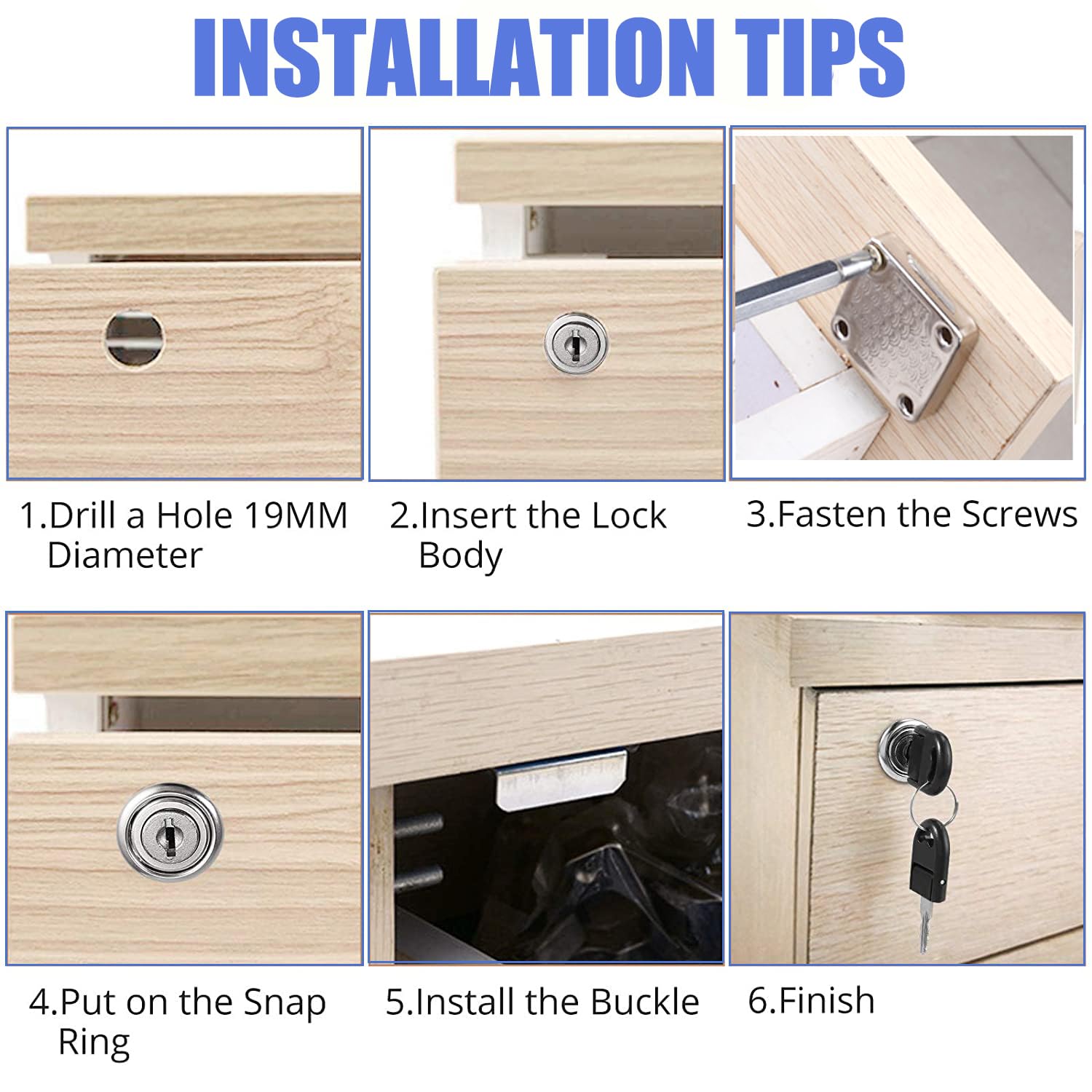 INSTALLATION TIPS

1.Drill a Hole 19MM Diameter

2.Insert the Lock Body

3.Fasten the Screws

4.Put on the Snap Ring

5.Install the Buckle

6.Finish