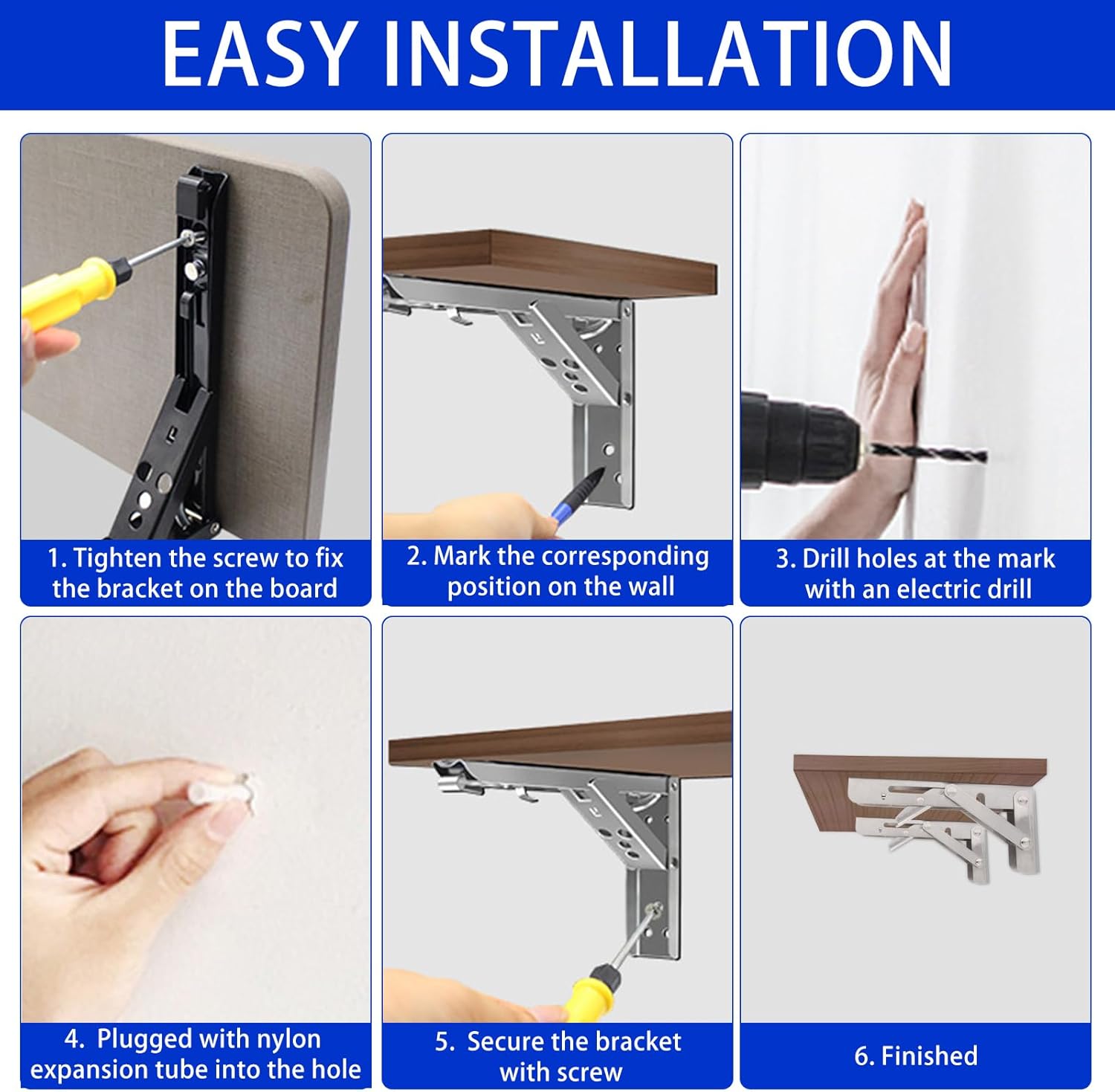 EASY INSTALLATION

1. Tighten the screw to fix the bracket on the board

2. Mark the corresponding position on the wall

3. Drill holes at the mark with an electric drill

4. Plugged with nylon expansion tube into the hole

5. Secure the bracket with screw

6. Finished