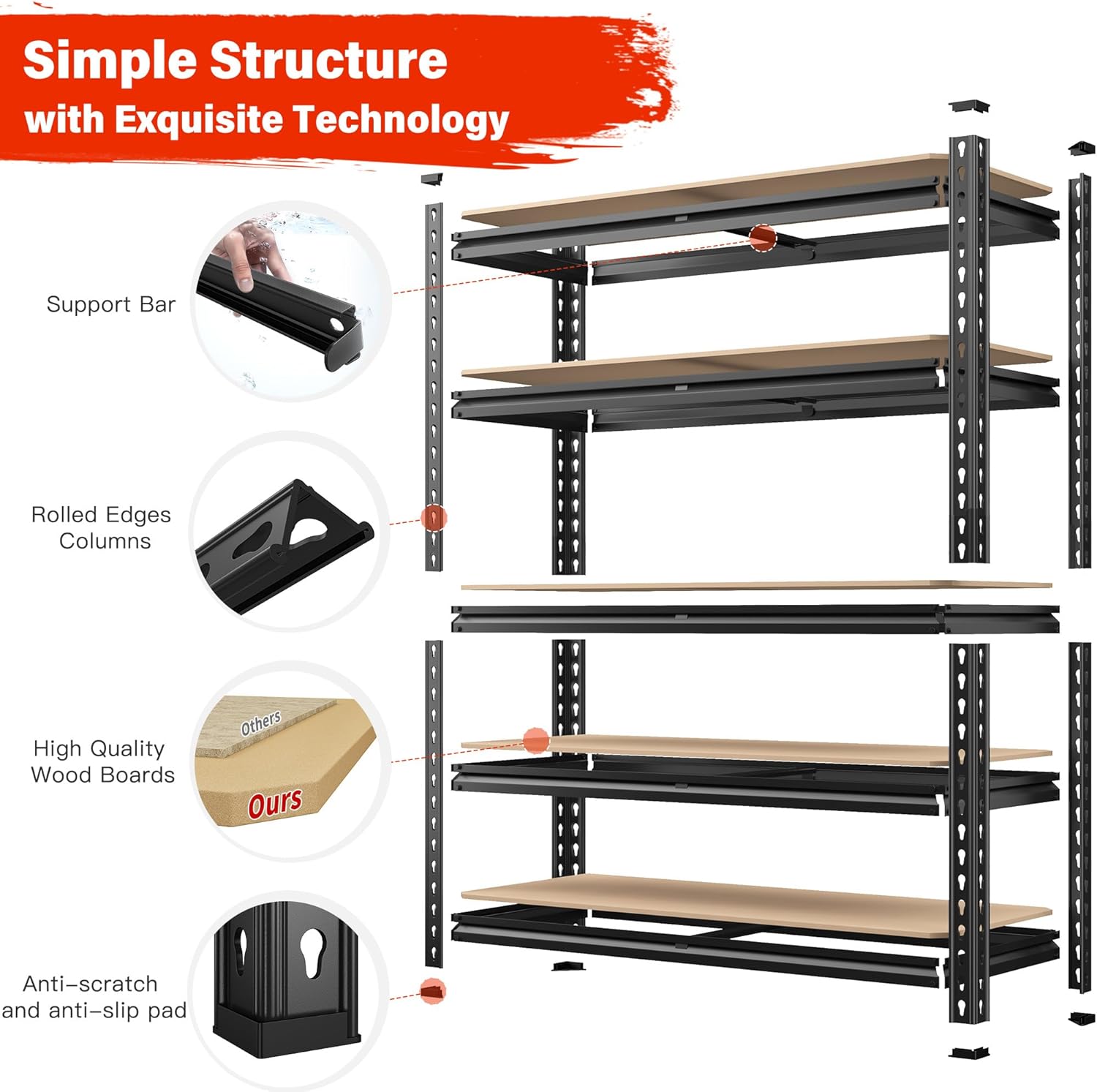 Simple Structure
with Exquisite Technology

Support Bar

Rolled Edges Columns

High Quality Wood Boards

Others

Ours

Anti-scratch and anti-slip pad