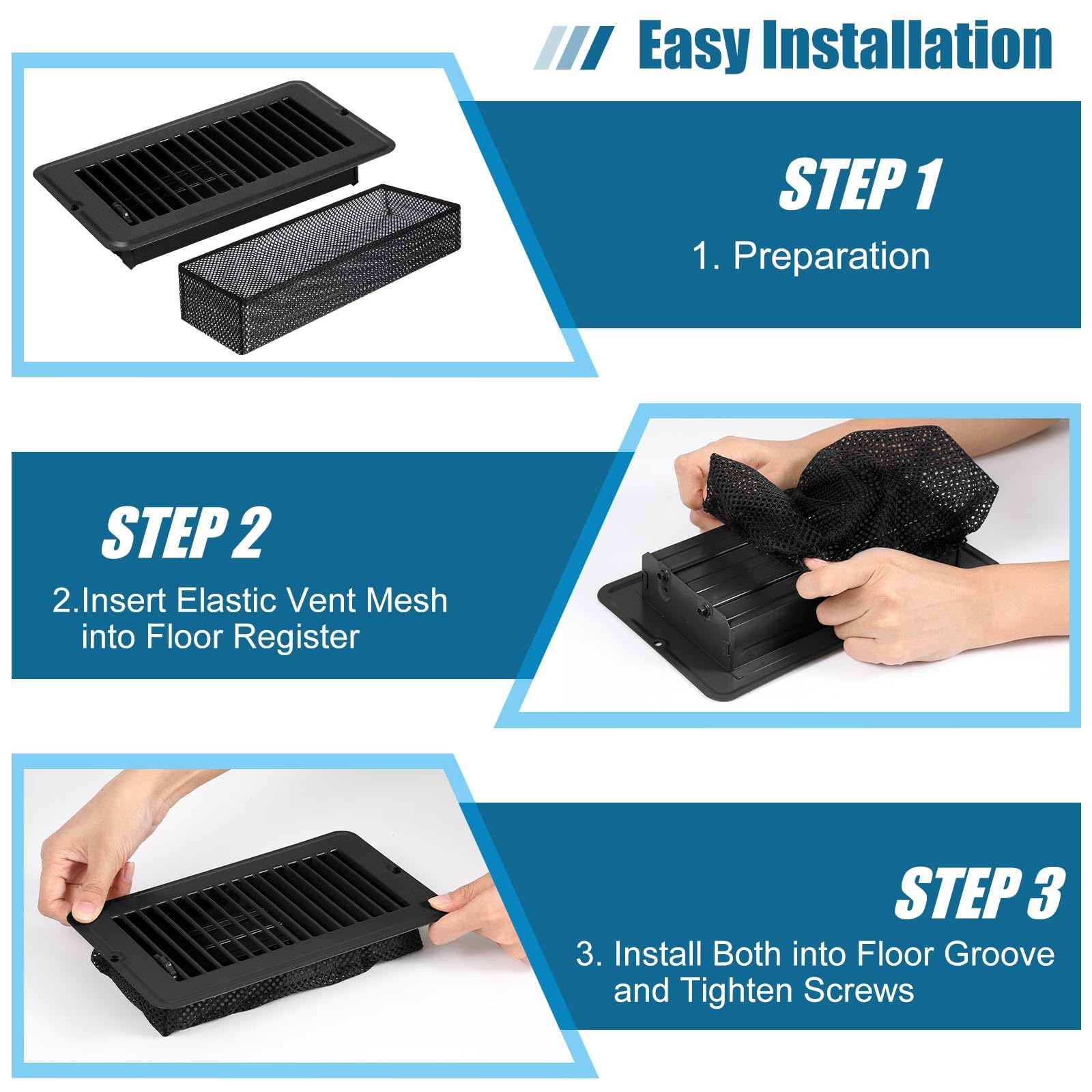 Easy Installation

STEP 1

1. Preparation

STEP 2

2.Insert Elastic Vent Mesh into Floor Register

STEP 3

3. Install Both into Floor Groove and Tighten Screws