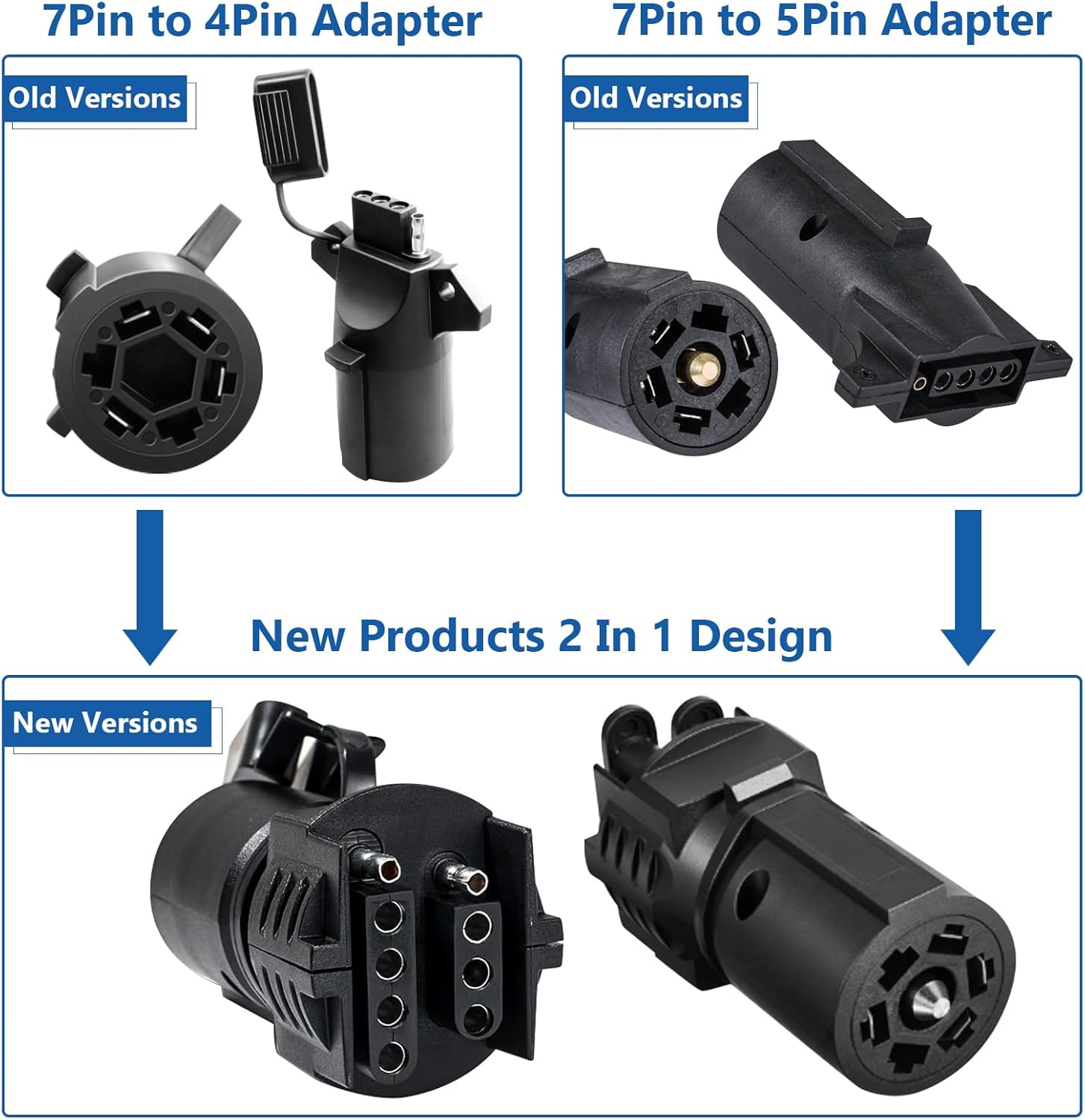 7Pin to 4Pin Adapter

Old Versions

7Pin to 5Pin Adapter

Old Versions

New Products 2 In 1 Design

New Versions