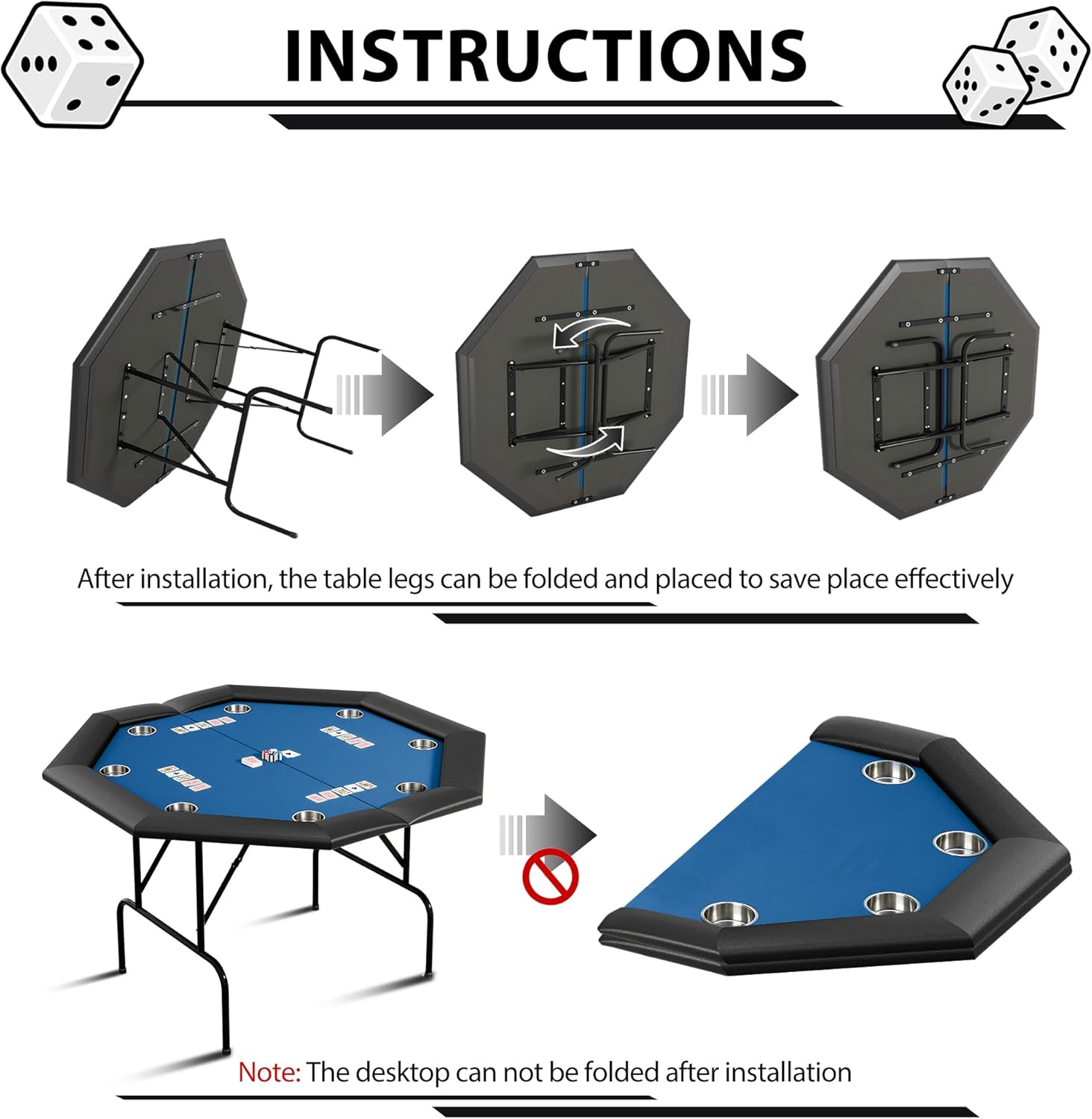 INSTRUCTIONS

After installation, the table legs can be folded and placed to save place effectively

Note: The desktop can not be folded after installation