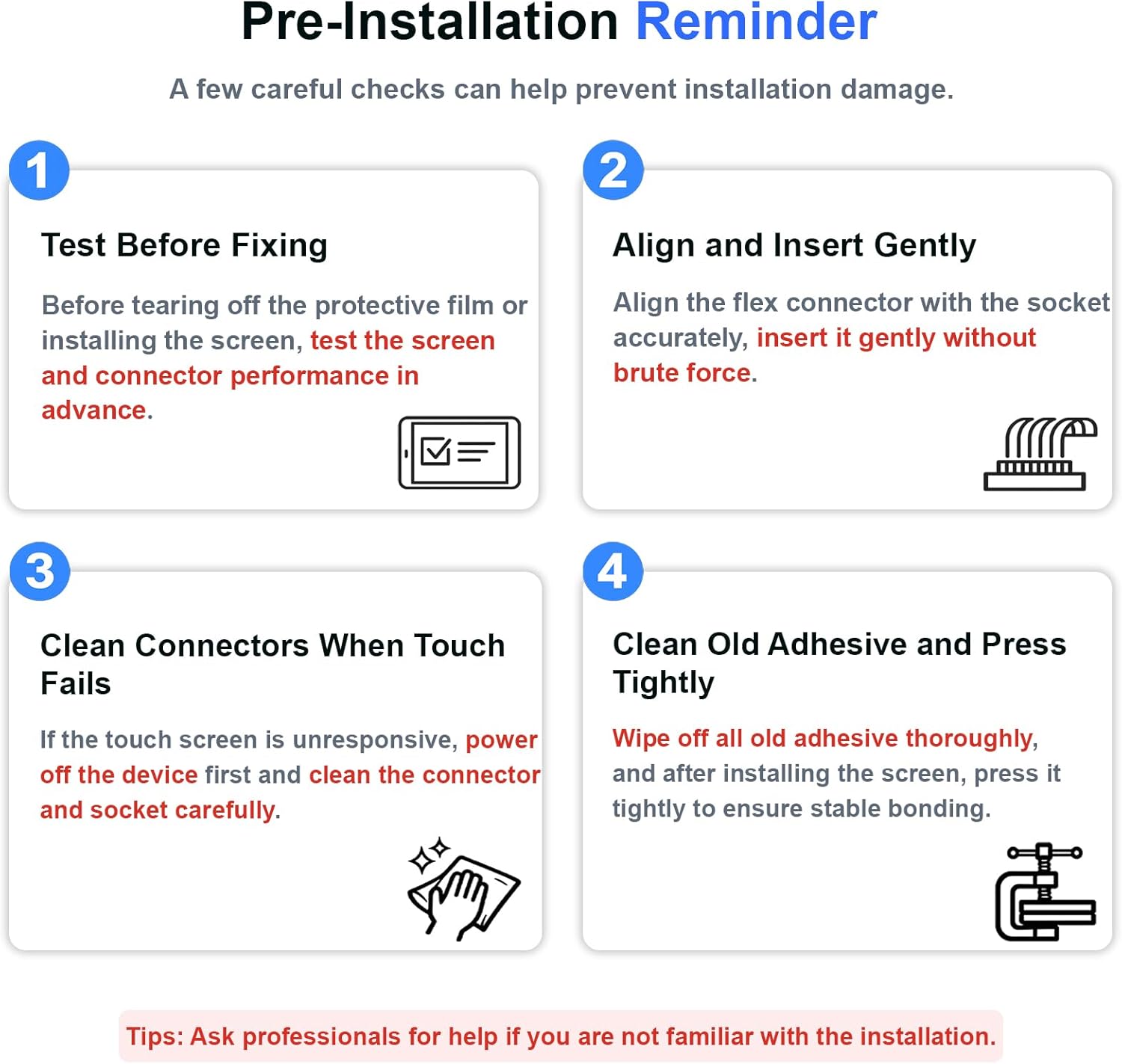 Pre-Installation Reminder

A few careful checks can help prevent installation damage.

1

Test Before Fixing

Before tearing off the protective film or installing the screen, test the screen and connector performance in advance.

2

Align and Insert Gently

Align the flex connector with the socket accurately, insert it gently without brute force.

3

Clean Connectors When Touch Fails

If the touch screen is unresponsive, power off the device first and clean the connector and socket carefully.

4

Clean Old Adhesive and Press Tightly

Wipe off all old adhesive thoroughly, and after installing the screen, press it tightly to ensure stable bonding.

Tips: Ask professionals for help if you are not familiar with the installation.