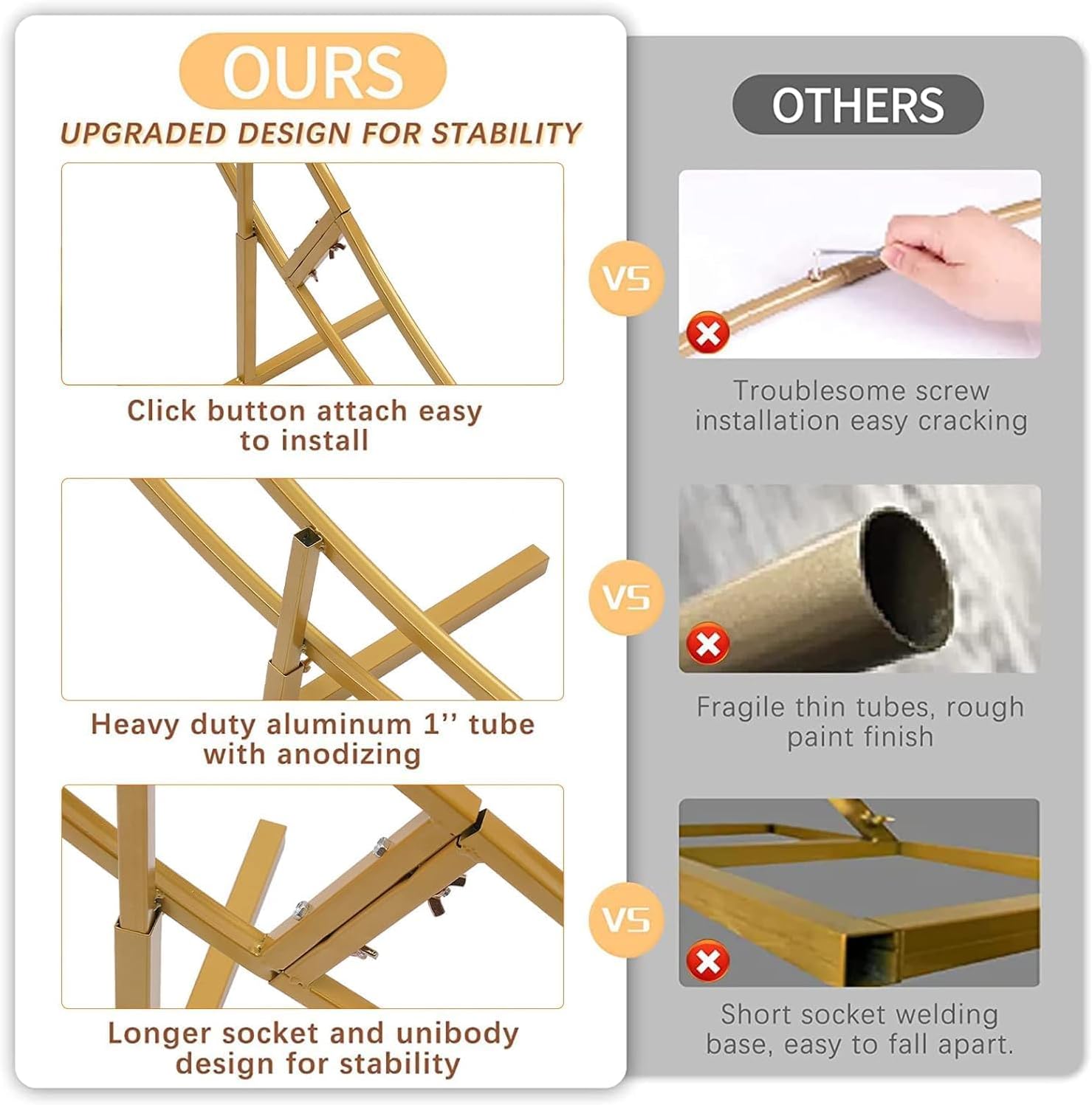 OURS

UPGRADED DESIGN FOR STABILITY

Click button attach easy to install

Heavy duty aluminum 1'' tube with anodizing

Longer socket and unibody design for stability

VS

VS

VS

OTHERS

Troublesome screw installation easy cracking

Fragile thin tubes, rough paint finish

Short socket welding base, easy to fall apart.