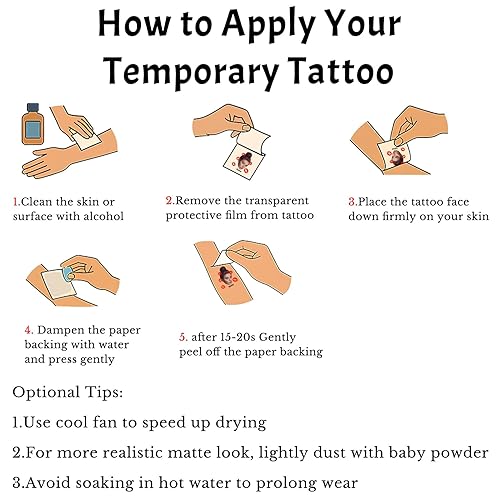 How to Apply Your Temporary Tattoo

1.Clean the skin or surface with alcohol

2.Remove the transparent protective film from tattoo

3.Place the tattoo face down firmly on your skin

4. Dampen the paper backing with water and press gently

5. after 15-20s Gently peel off the paper backing

Optional Tips:

1.Use cool fan to speed up drying

2.For more realistic matte look, lightly dust with baby powder

3.Avoid soaking in hot water to prolong wear