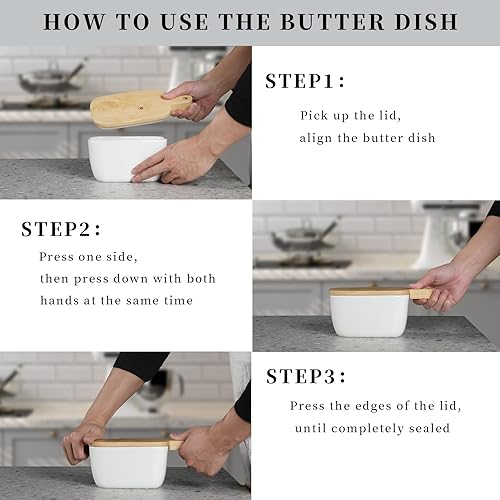 HOW TO USE THE BUTTER DISH

STEP1:

Pick up the lid,
align the butter dish

STEP2:

Press one side,
then press down with both hands at the same time

STEP3:

Press the edges of the lid,
until completely sealed