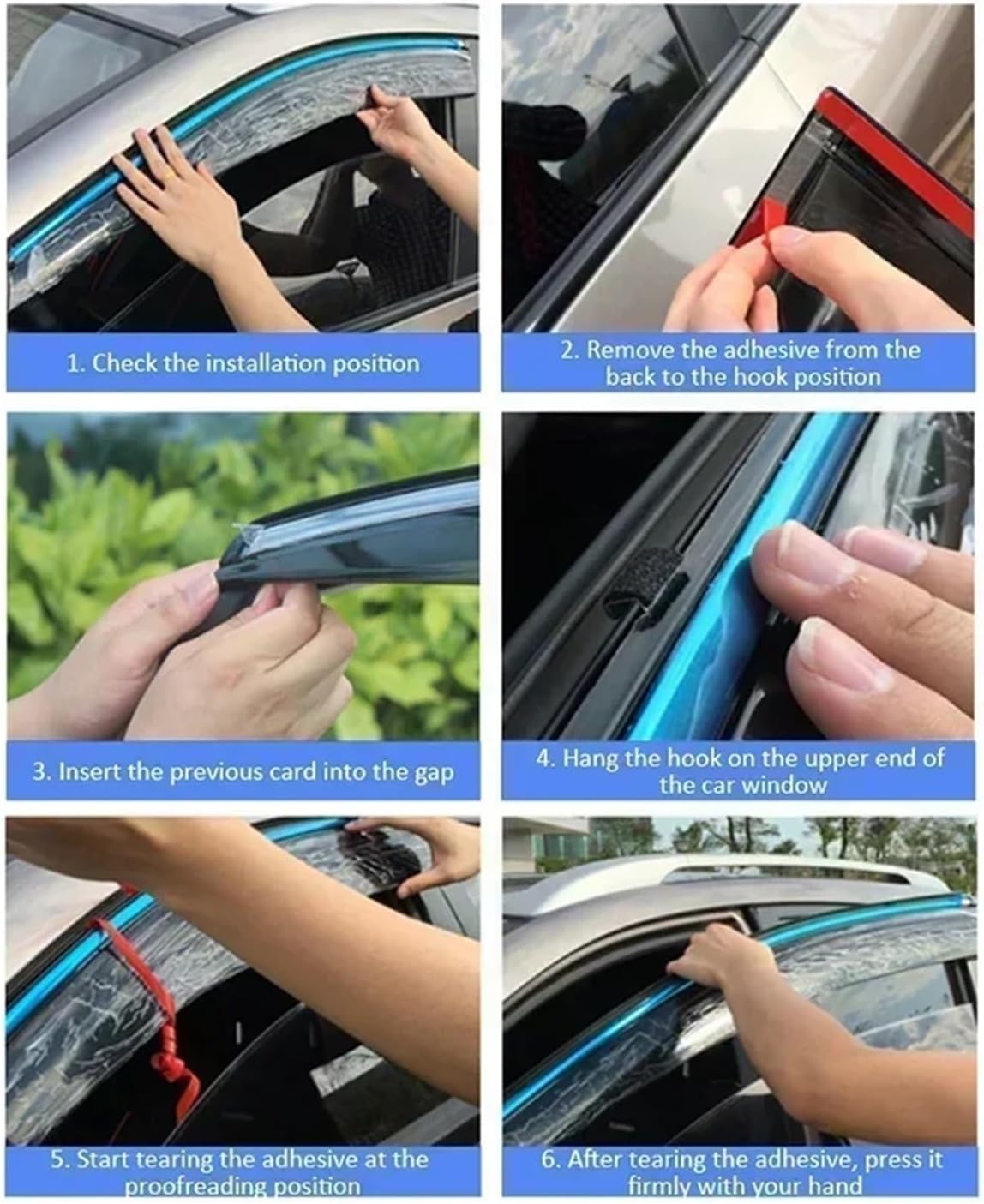 1. Check the installation position

2. Remove the adhesive from the back to the hook position

3. Insert the previous card into the gap

4. Hang the hook on the upper end of the car window

5. Start tearing the adhesive at the proofreading position

6. After tearing the adhesive, press it firmly with your hand