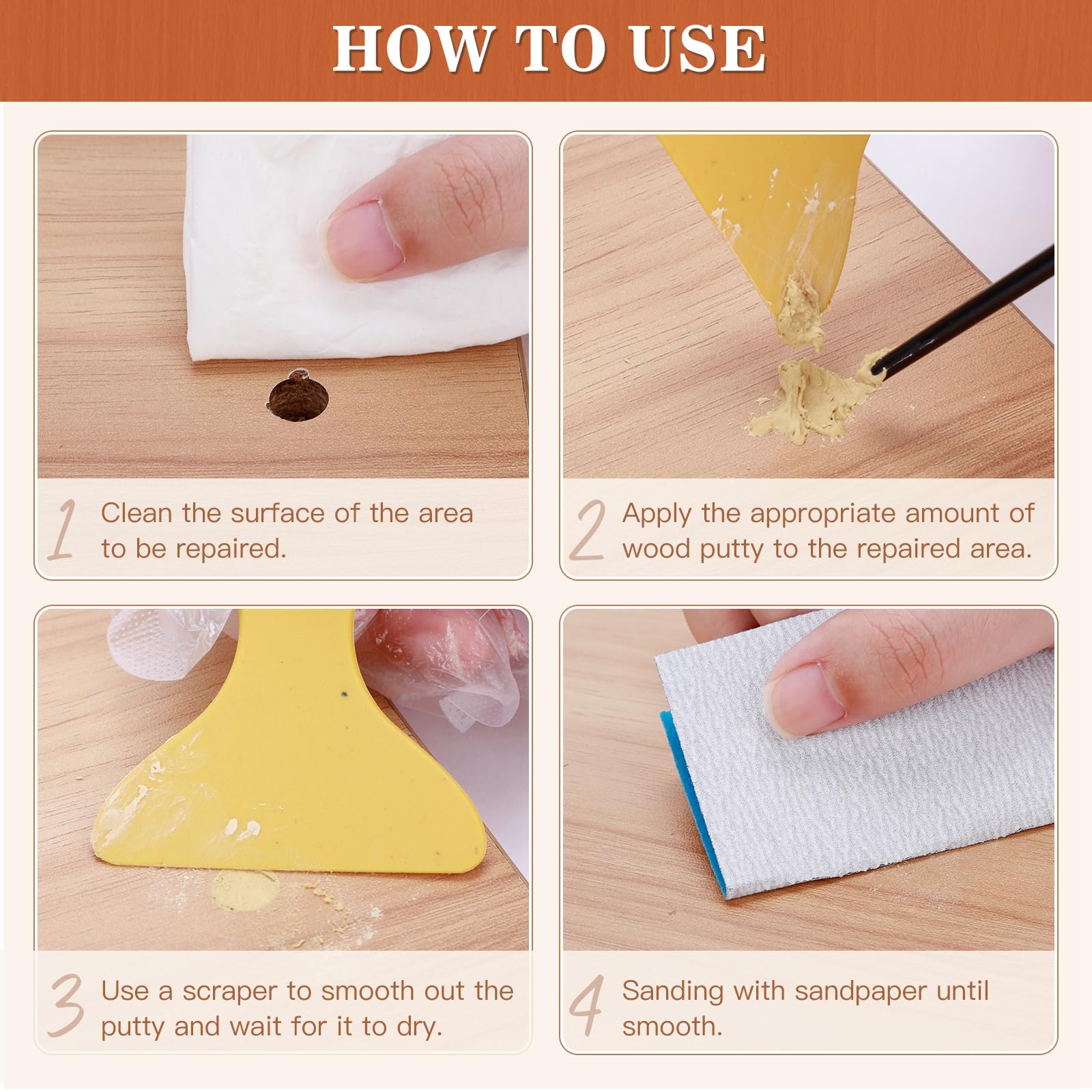 HOW TO USE

1 Clean the surface of the area to be repaired.

2 Apply the appropriate amount of wood putty to the repaired area.

3 Use a scraper to smooth out the putty and wait for it to dry.

4 Sanding with sandpaper until smooth.