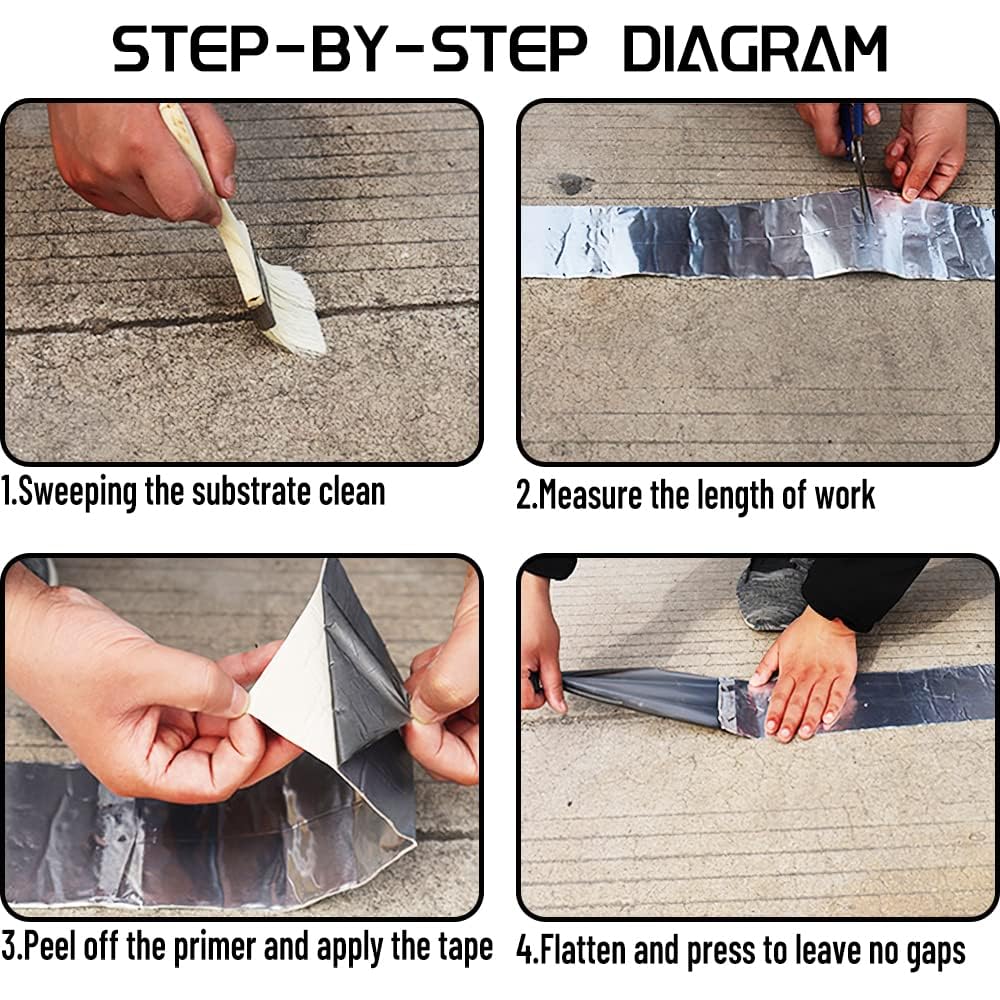 STEP-BY-STEP DIAGRAM

1.Sweeping the substrate clean

2.Measure the length of work

3.Peel off the primer and apply the tape

4.Flatten and press to leave no gaps