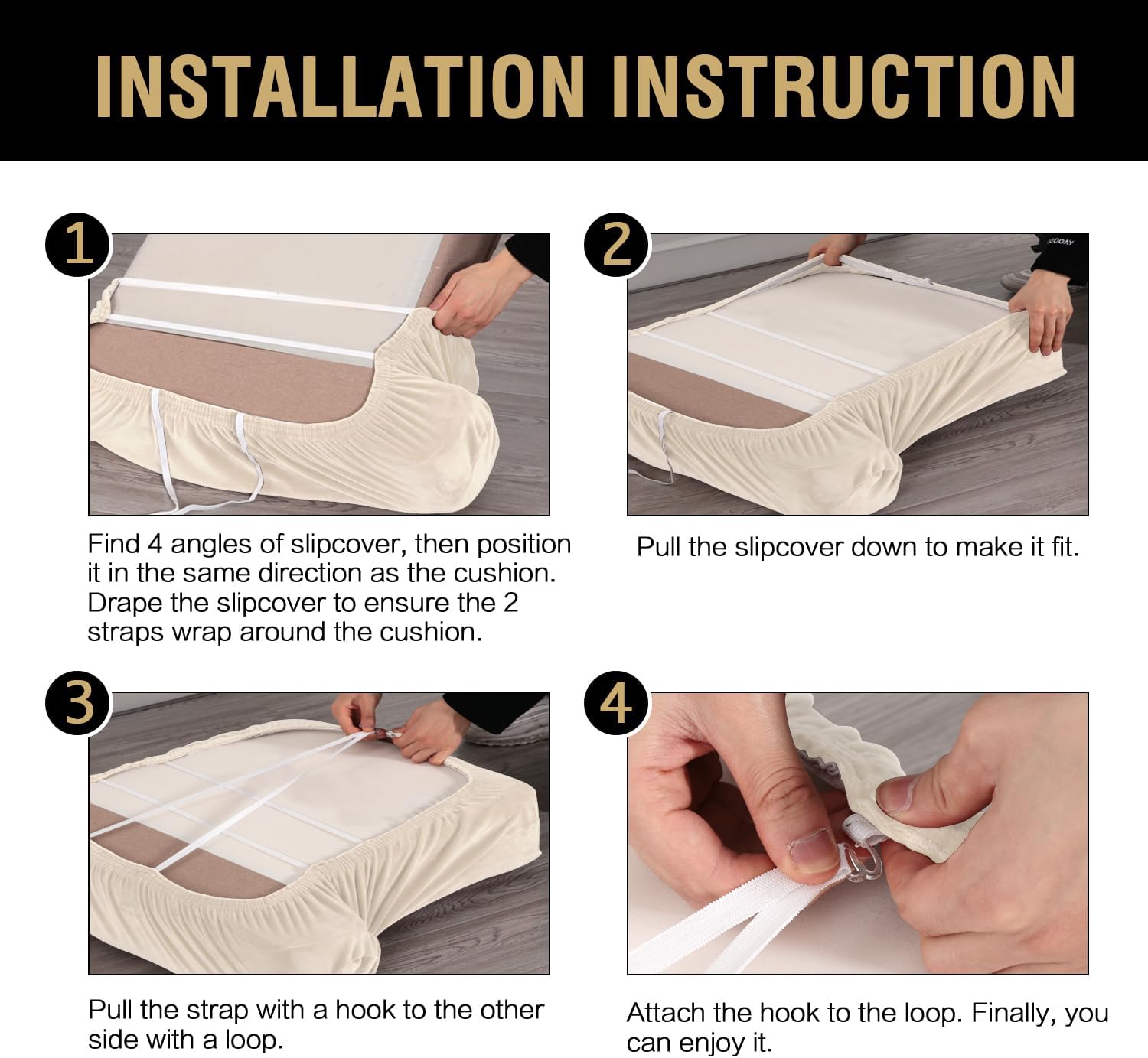 INSTALLATION INSTRUCTION

1

Find 4 angles of slipcover, then position it in the same direction as the cushion. Drape the slipcover to ensure the 2 straps wrap around the cushion.

2

Pull the slipcover down to make it fit.

3

Pull the strap with a hook to the other side with a loop.

4

Attach the hook to the loop. Finally, you can enjoy it.