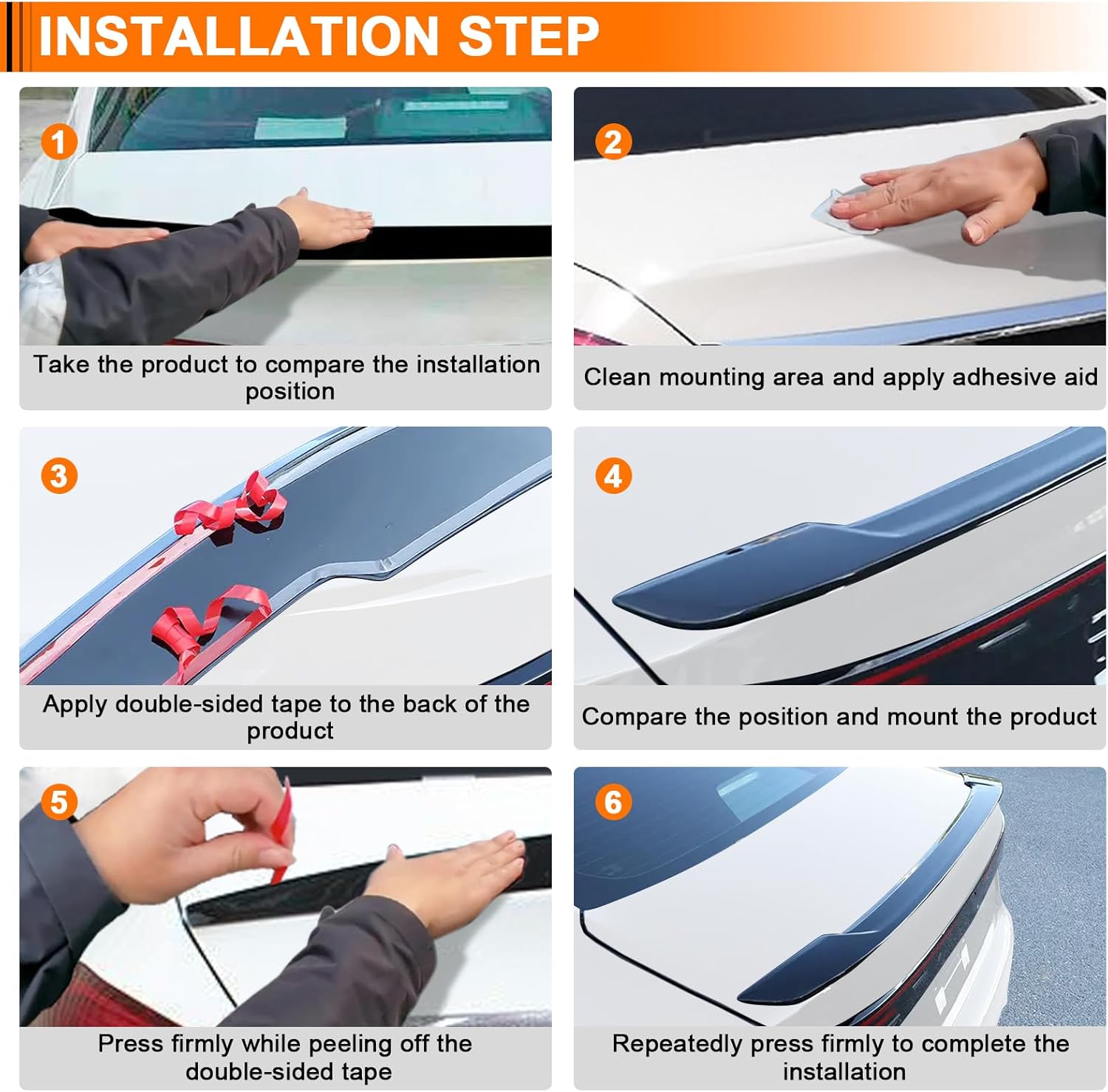 INSTALLATION STEP

1

Take the product to compare the installation position

2

Clean mounting area and apply adhesive aid

3

Apply double-sided tape to the back of the product

4

Compare the position and mount the product

5

Press firmly while peeling off the double-sided tape

6

Repeatedly press firmly to complete the installation