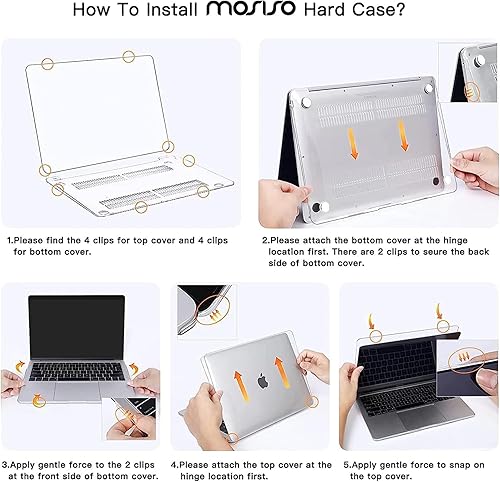 How To Install MOSISO Hard Case?

1.Please find the 4 clips for top cover and 4 clips for bottom cover.

2.Please attach the bottom cover at the hinge location first. There are 2 clips to seure the back side of bottom cover.

3.Apply gentle force to the 2 clips at the front side of bottom cover.

4.Please attach the top cover at the hinge location first.

5.Apply gentle force to snap on the top cover.