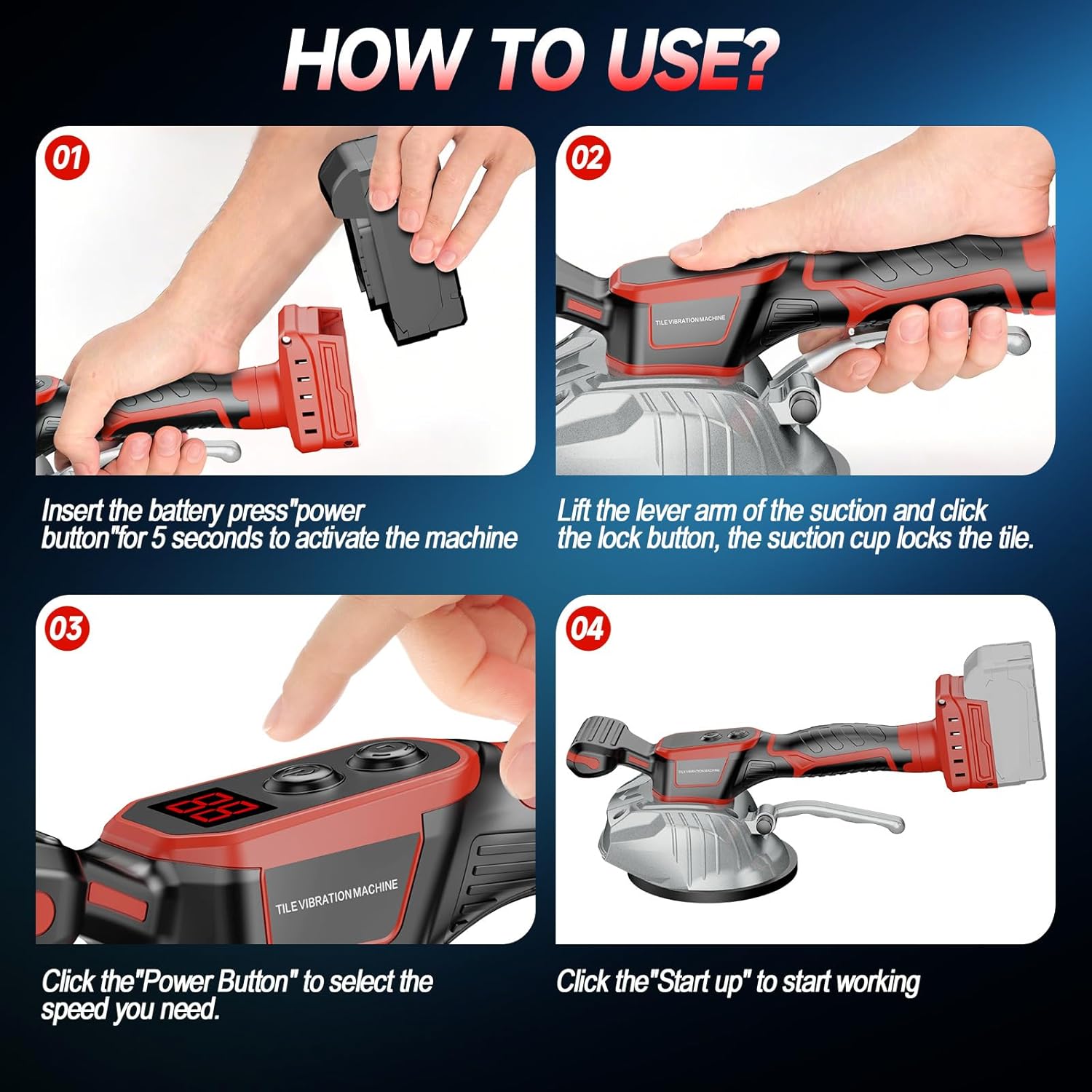 HOW TO USE?

01

Insert the battery press"power button"for 5 seconds to activate the machine

02

TILE VIBRATION MACHINE

Lift the lever arm of the suction and click the lock button, the suction cup locks the tile.

03

88

TILE VIBRATION MACHINE

Click the"Power Button" to select the speed you need.

04

TILE VIBRATION MACHINE

Click the"Start up" to start working