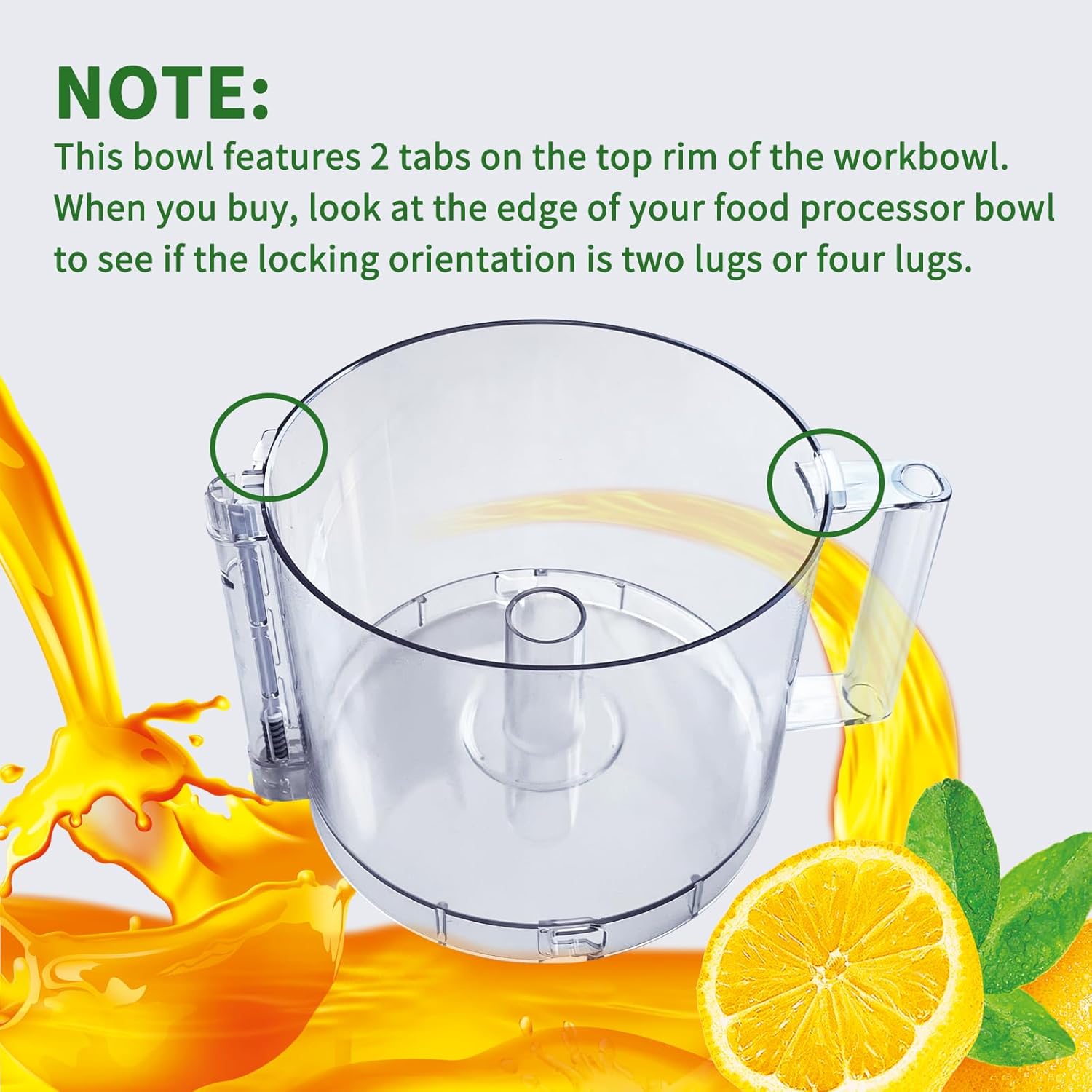 NOTE:

This bowl features 2 tabs on the top rim of the workbowl. When you buy, look at the edge of your food processor bowl to see if the locking orientation is two lugs or four lugs.