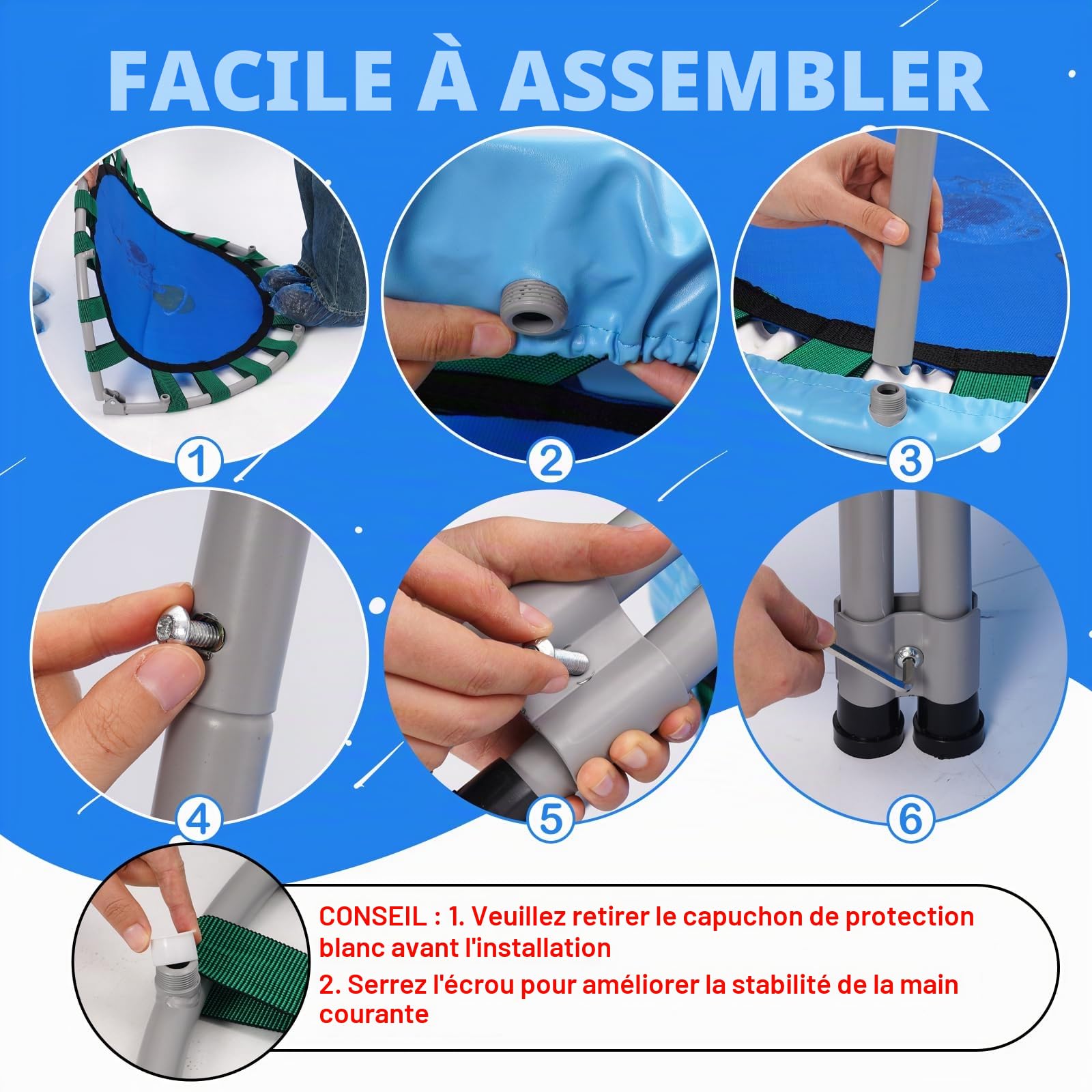 FACILE À ASSEMBLER

1

2

3

4

5

6

CONSEIL : 1. Veuillez retirer le capuchon de protection blanc avant l'installation
2. Serrez l'écrou pour améliorer la stabilité de la main courante