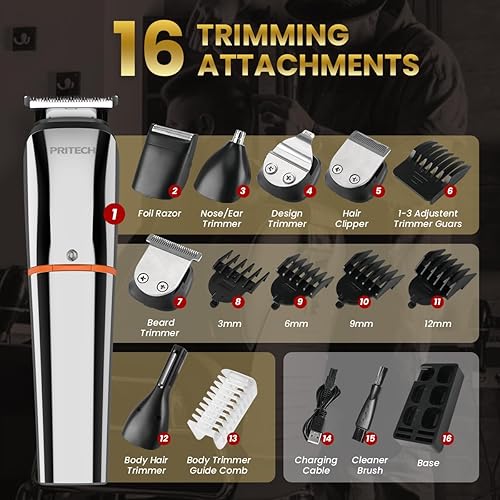 16 TRIMMING ATTACHMENTS

PRITECH

1

2 Foil Razor

3 Nose/Ear Trimmer

4 Design Trimmer

5 Hair Clipper

6 1-3 Adjustent Trimmer Guars

7 Beard Trimmer

8 3mm

9 6mm

10 9mm

11 12mm

12 Body Hair Trimmer

13 Body Trimmer Guide Comb

14 Charging Cable

15 Cleaner Brush

16 Base